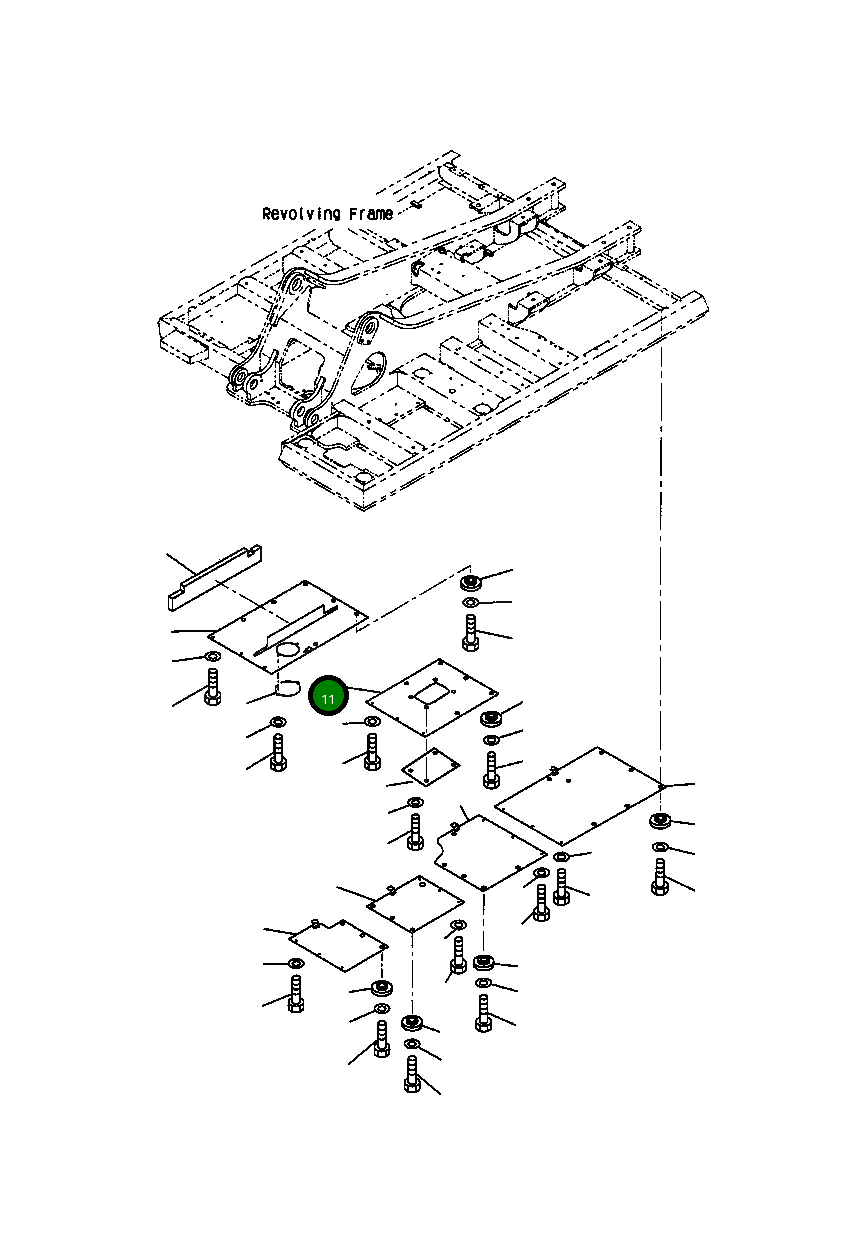 Revolving Frame

11