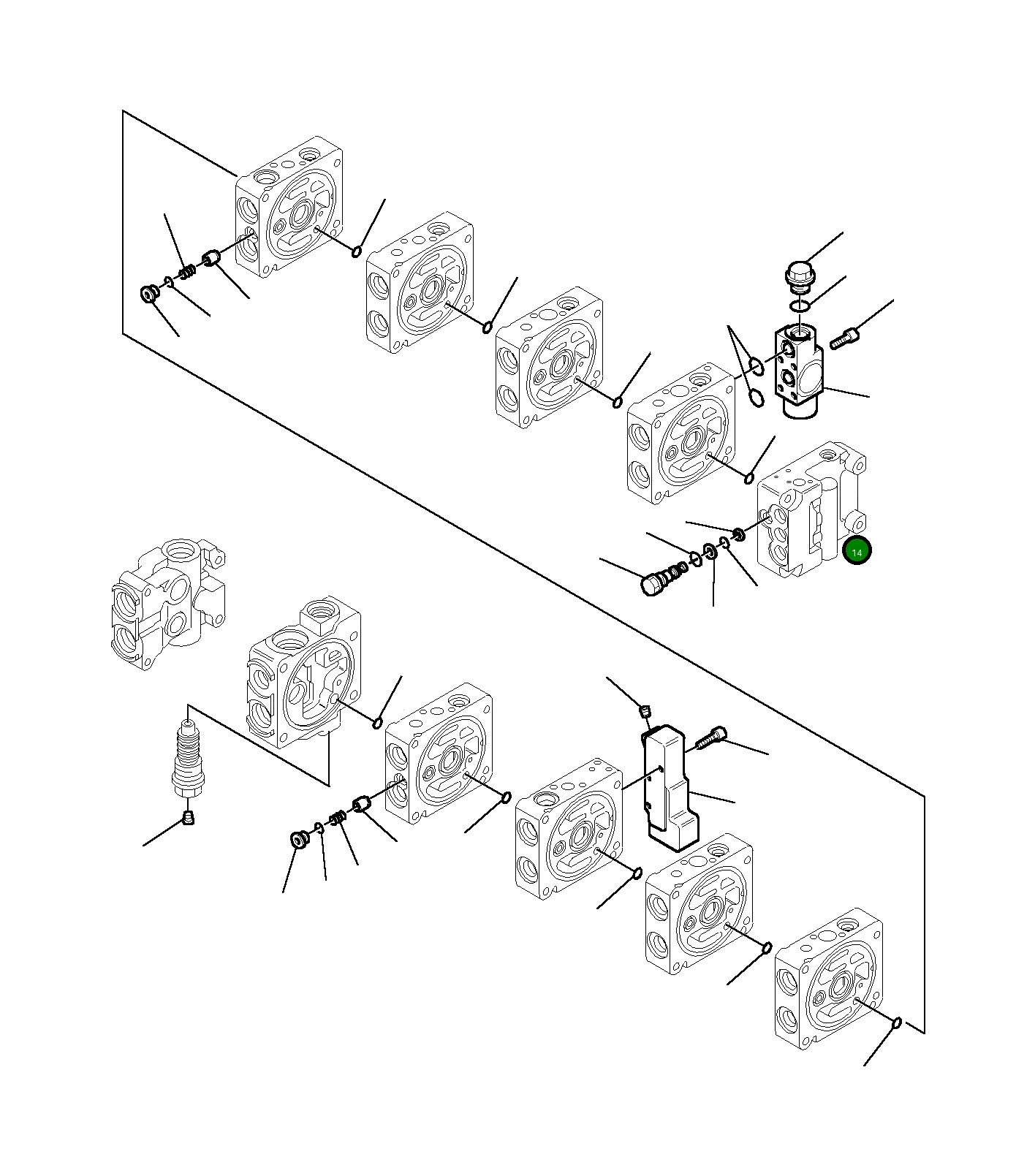 14