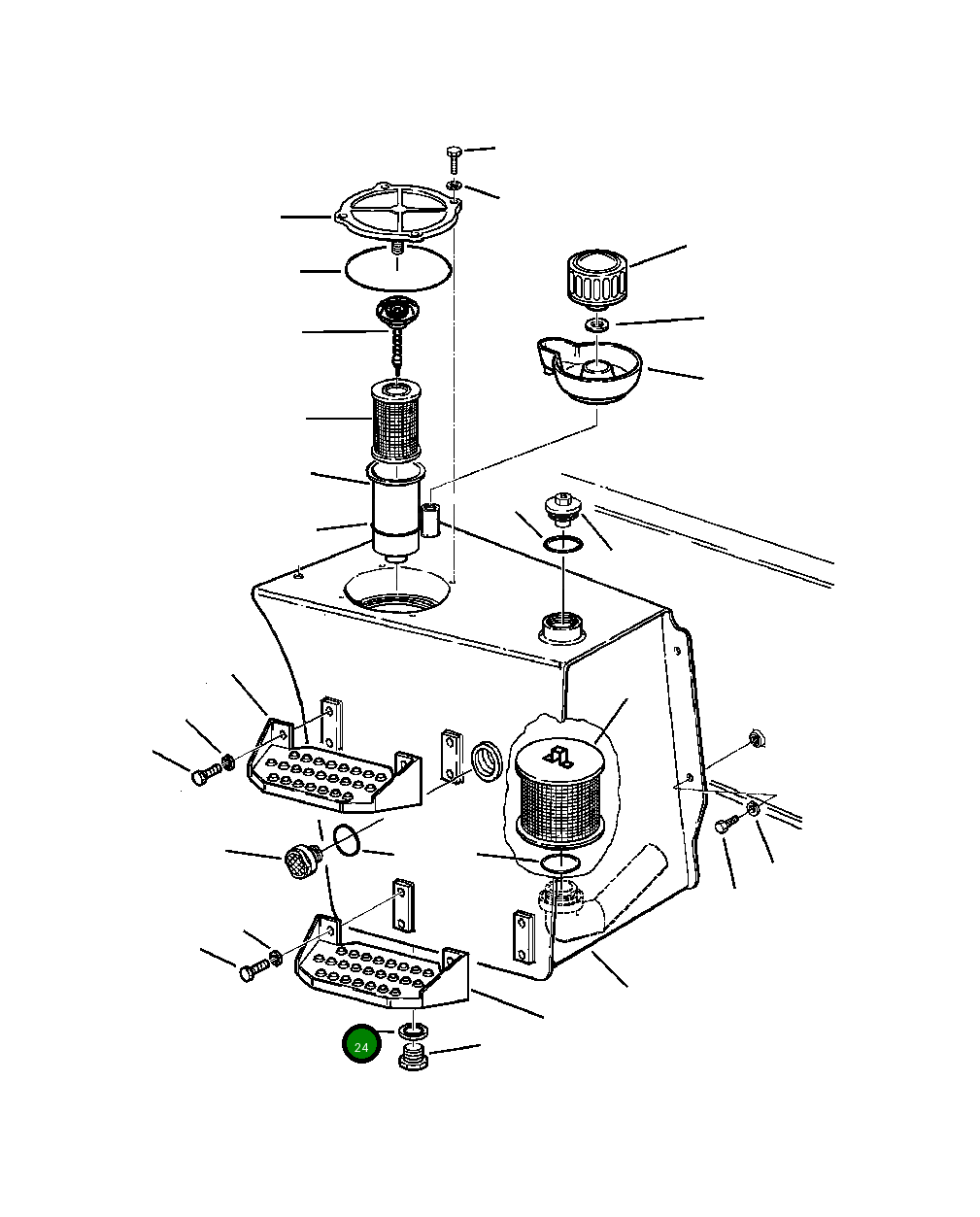 24