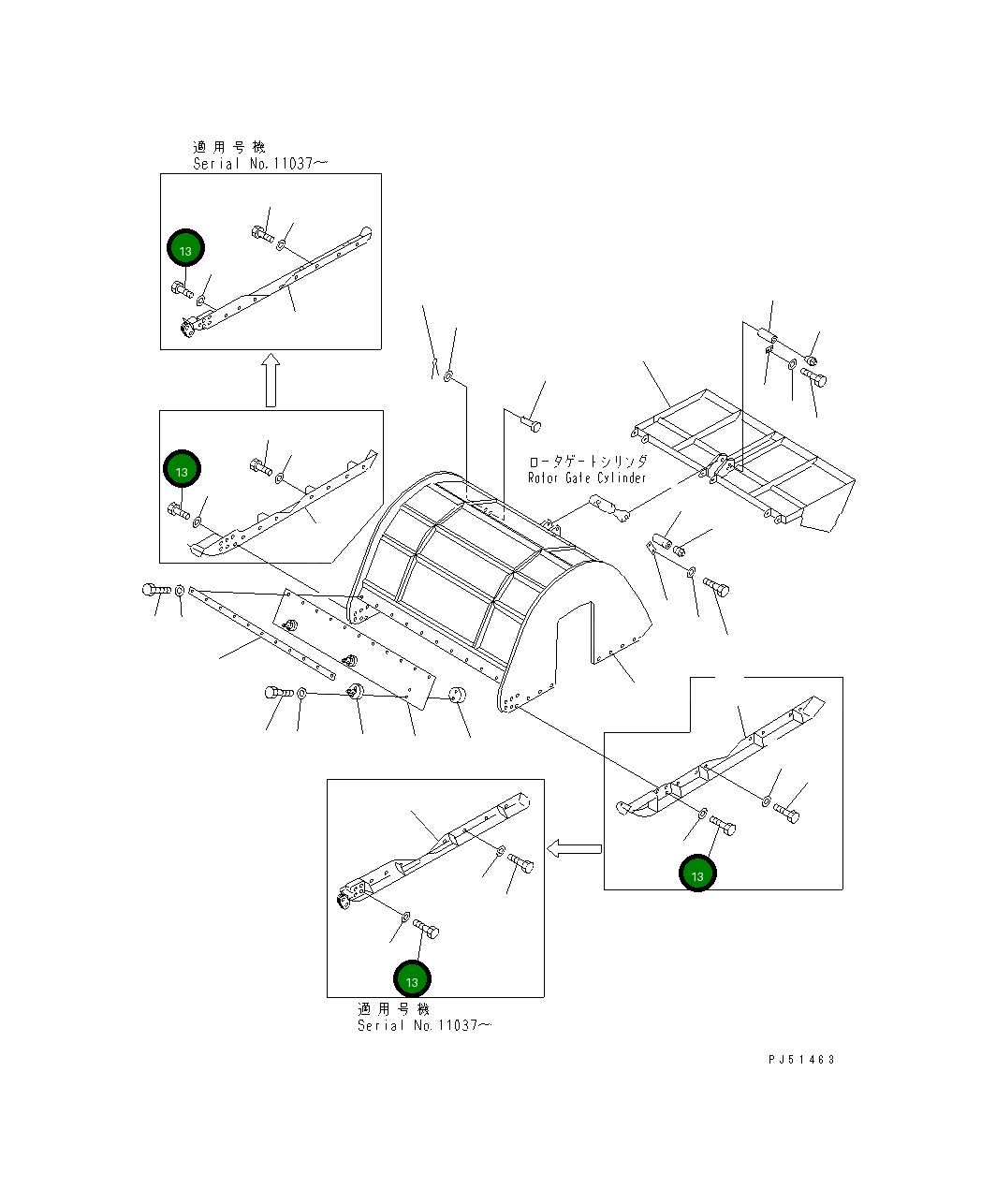 適用号機
Serial No.11037～

13

13

ロータゲートシリンダ
Rotor Gate Cylinder

13

13

適用号機
Serial No.11037～

PJ51463