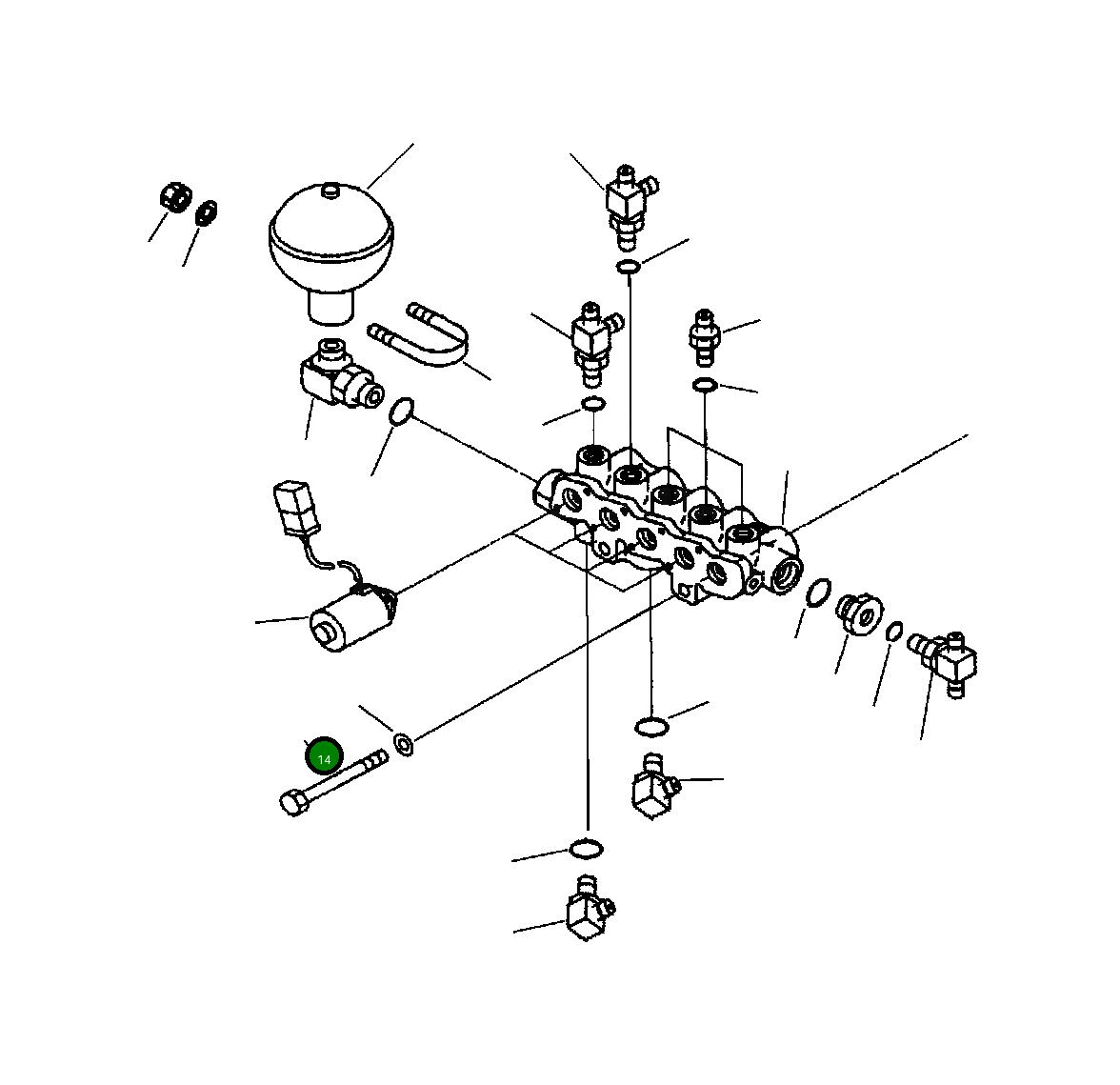 14