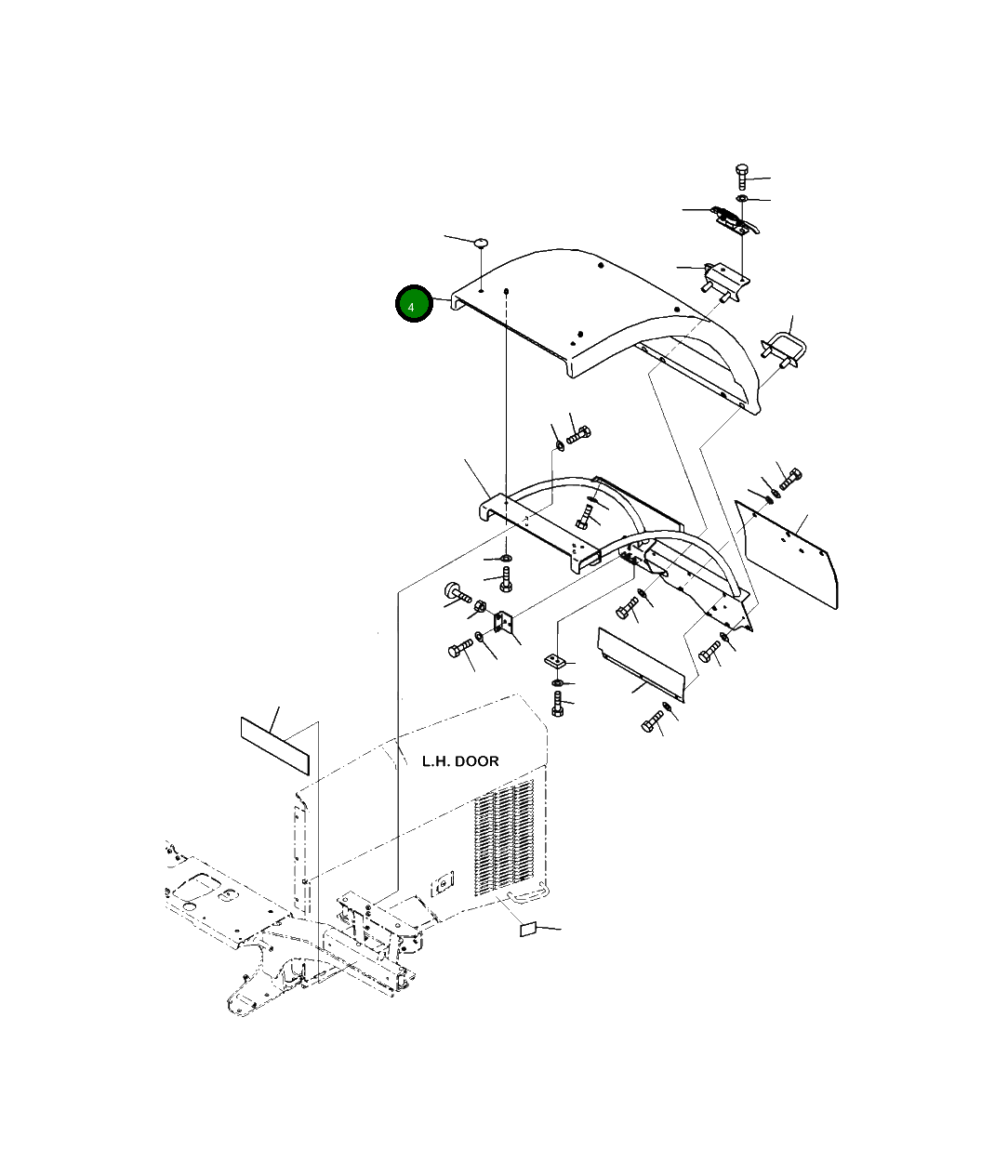 4

L.H. DOOR