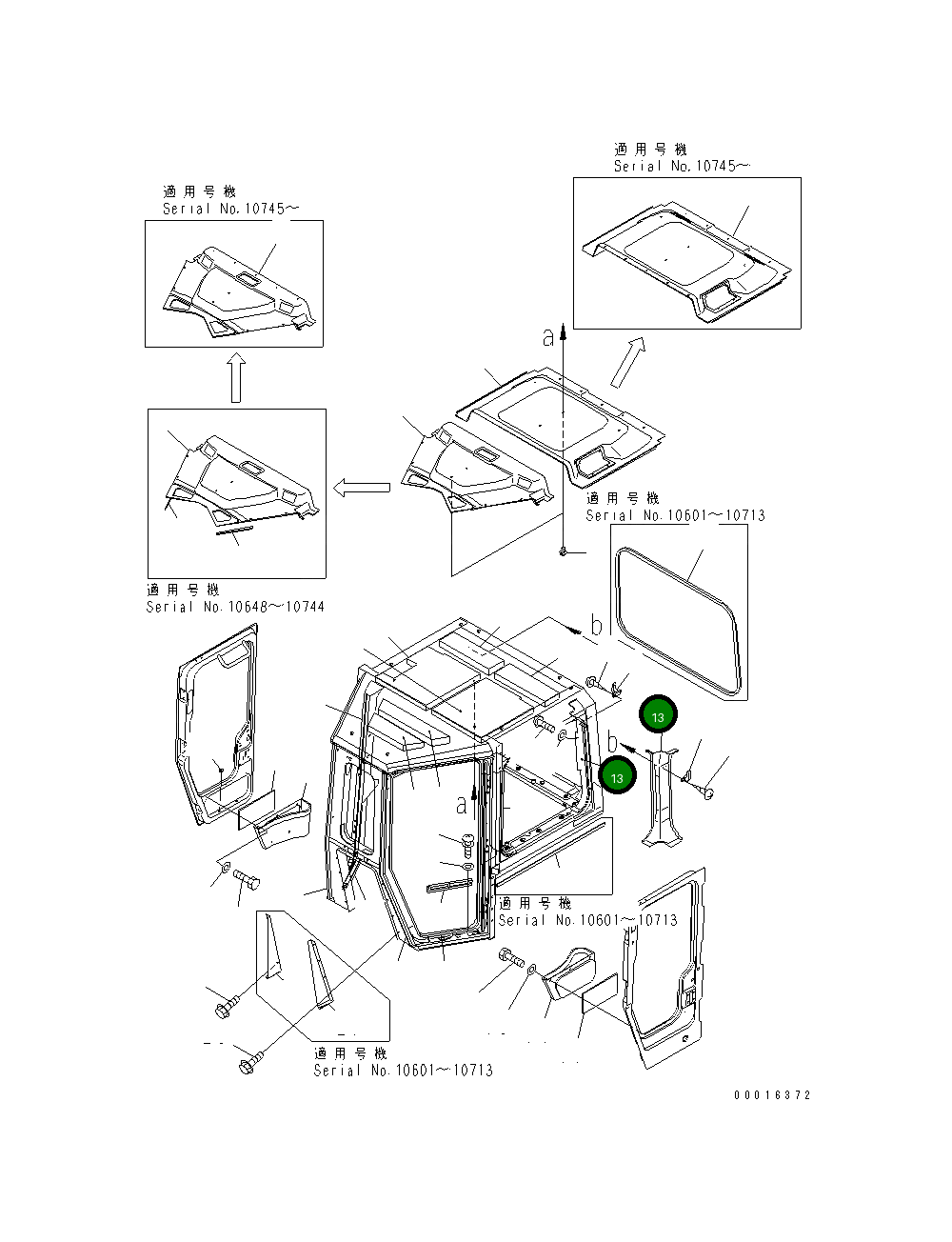 適用号機
Serial No.10745～

適用号機
Serial No.10745～

a

適用号機
Serial No.10601～10713

適用号機
Serial No.10648～10744

b

13

b

13

a

適用号機
Serial No.10601～10713

適用号機
Serial No.10601～10713

00016372