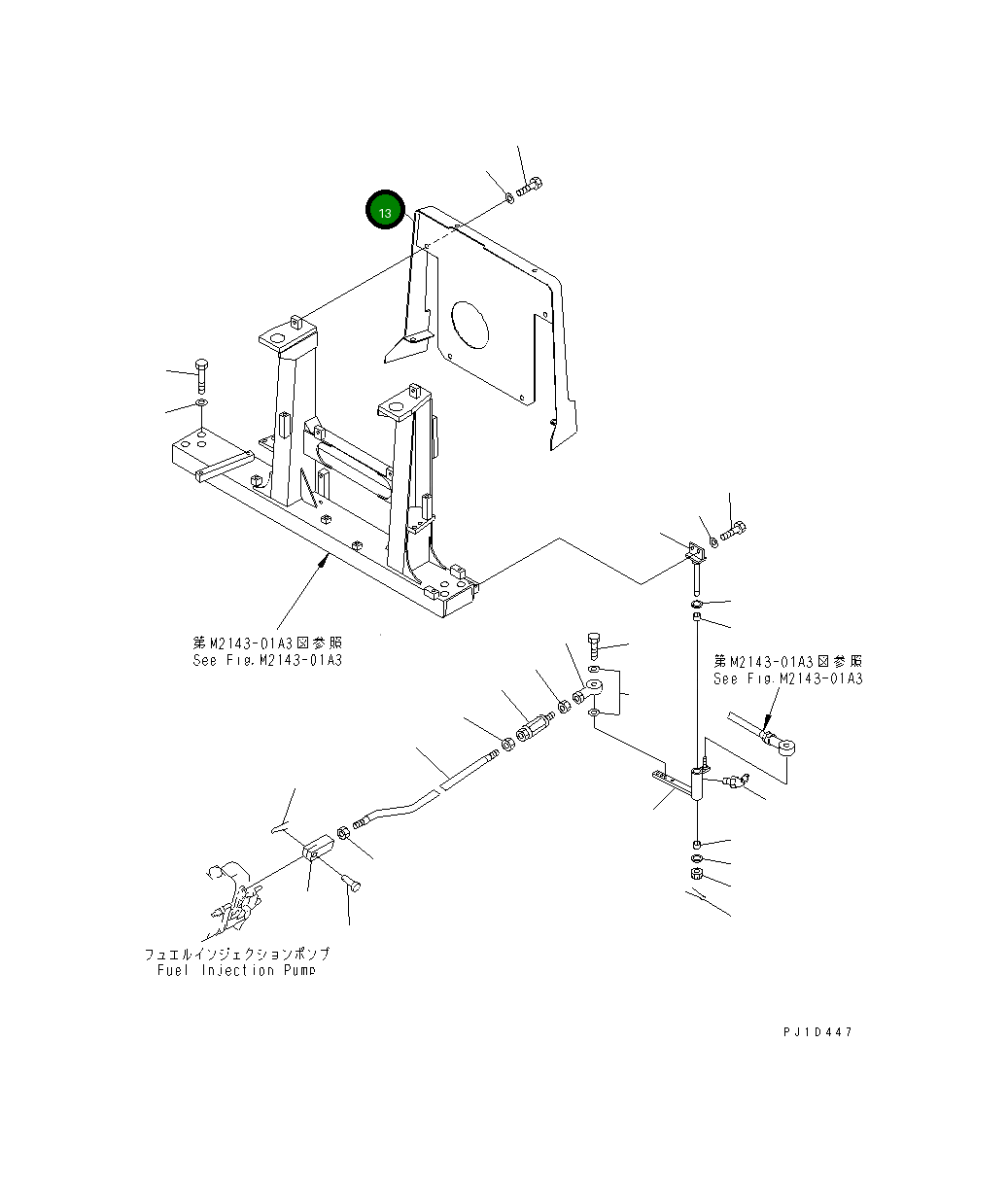 13

第M2143-01A3図参照
See Fig.M2143-01A3

第M2143-01A3図参照
See Fig.M2143-01A3

フュエルインジェクションポンプ
Fuel Injection Pump

PJ1D447