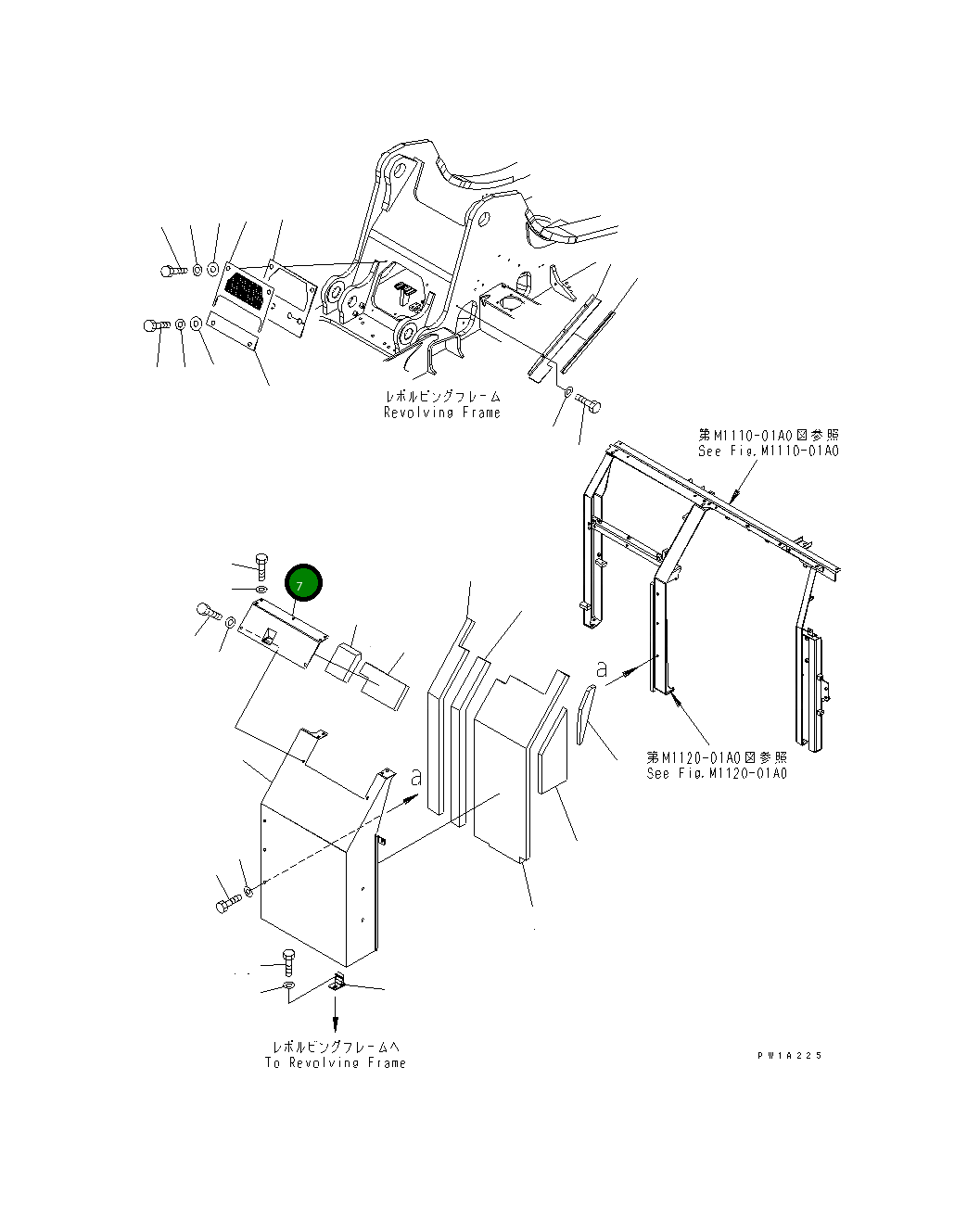 レボルビングフレーム
Revolving Frame

第M1110-01A0図参照
See Fig.M1110-01A0

7

a

a

第M1120-01A0図参照
See Fig.M1120-01A0

レボルビングフレームへ
To Revolving Frame

PW1A225