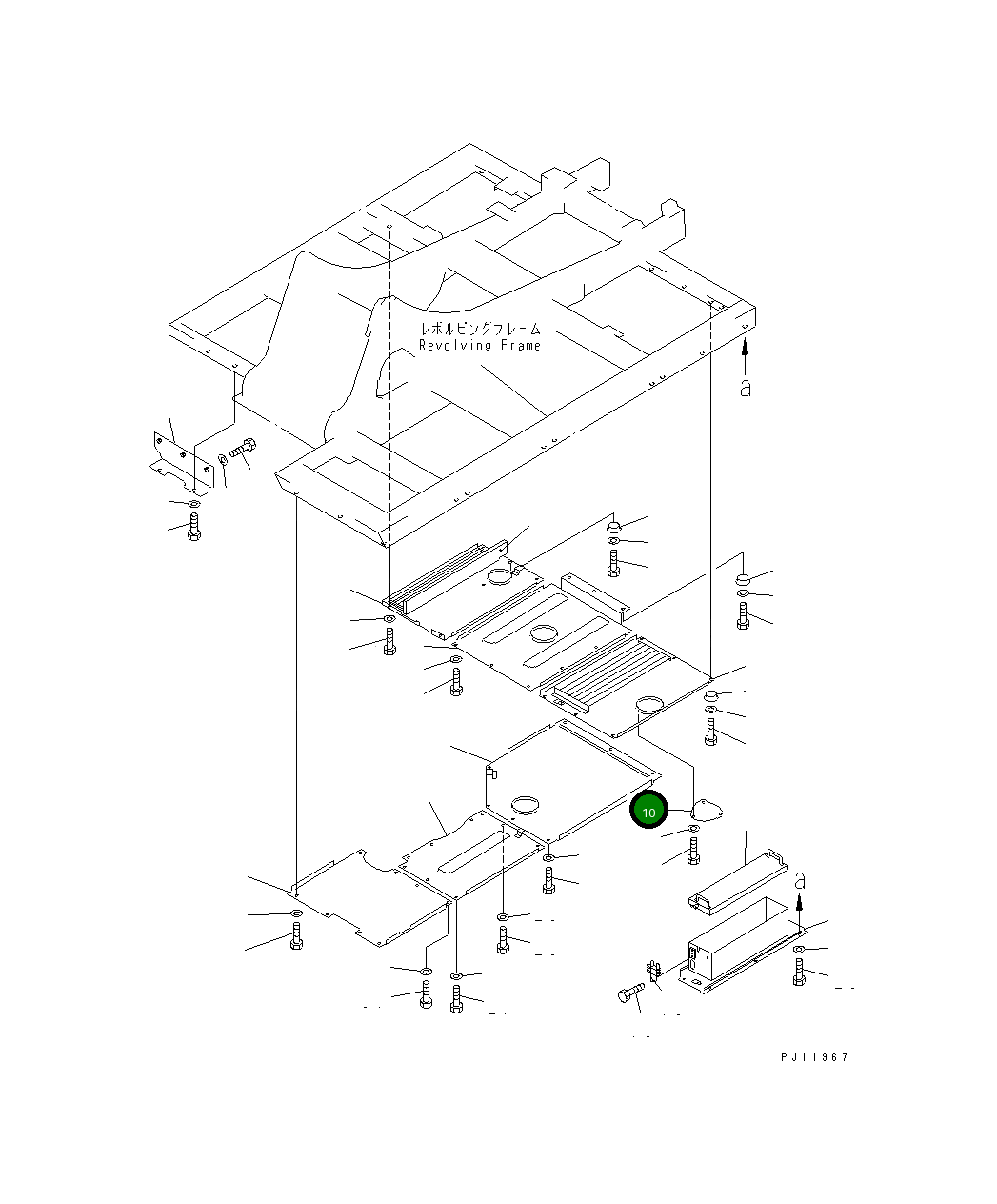 レボルビングフレーム
Revolving Frame

a

10

a

PJ11967