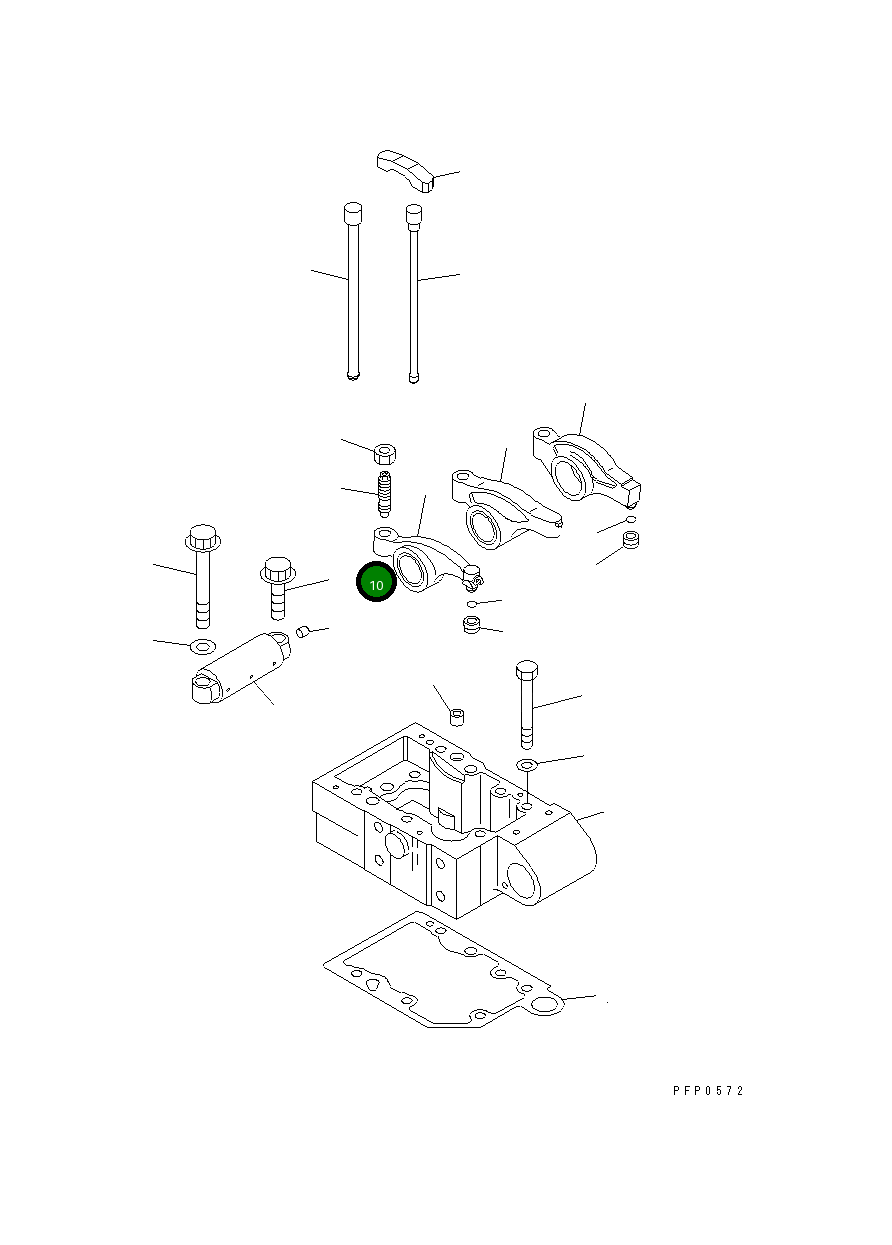 10

PFP0572