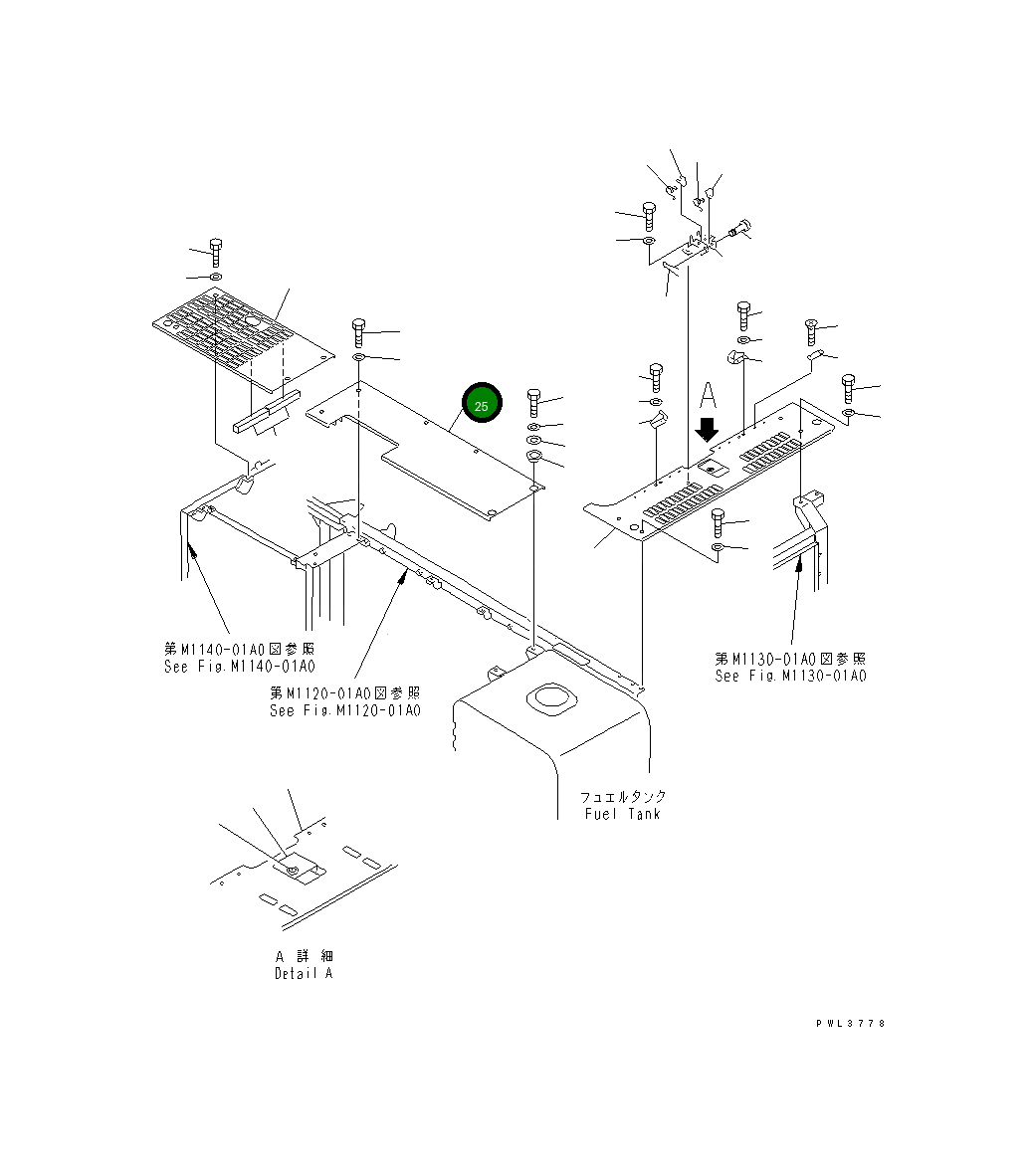 25

A

第M1140-01A0図参照
See Fig.M1140-01A0

第M1120-01A0図参照
See Fig.M1120-01A0

第M1130-01A0図参照
See Fig.M1130-01A0

フュエルタンク
Fuel Tank

A 詳 細
Detail A

PWL3778