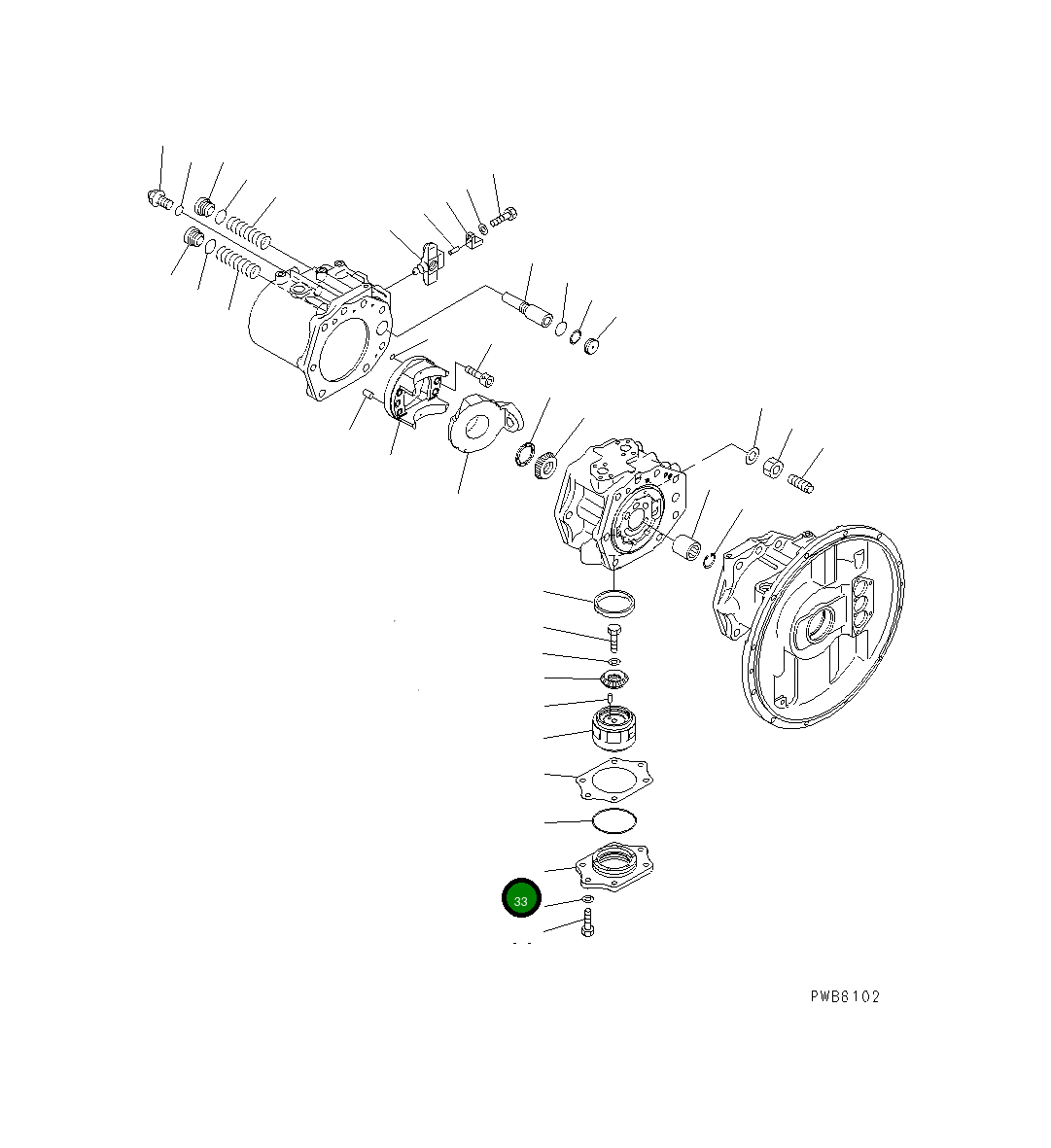 33

PWB6102