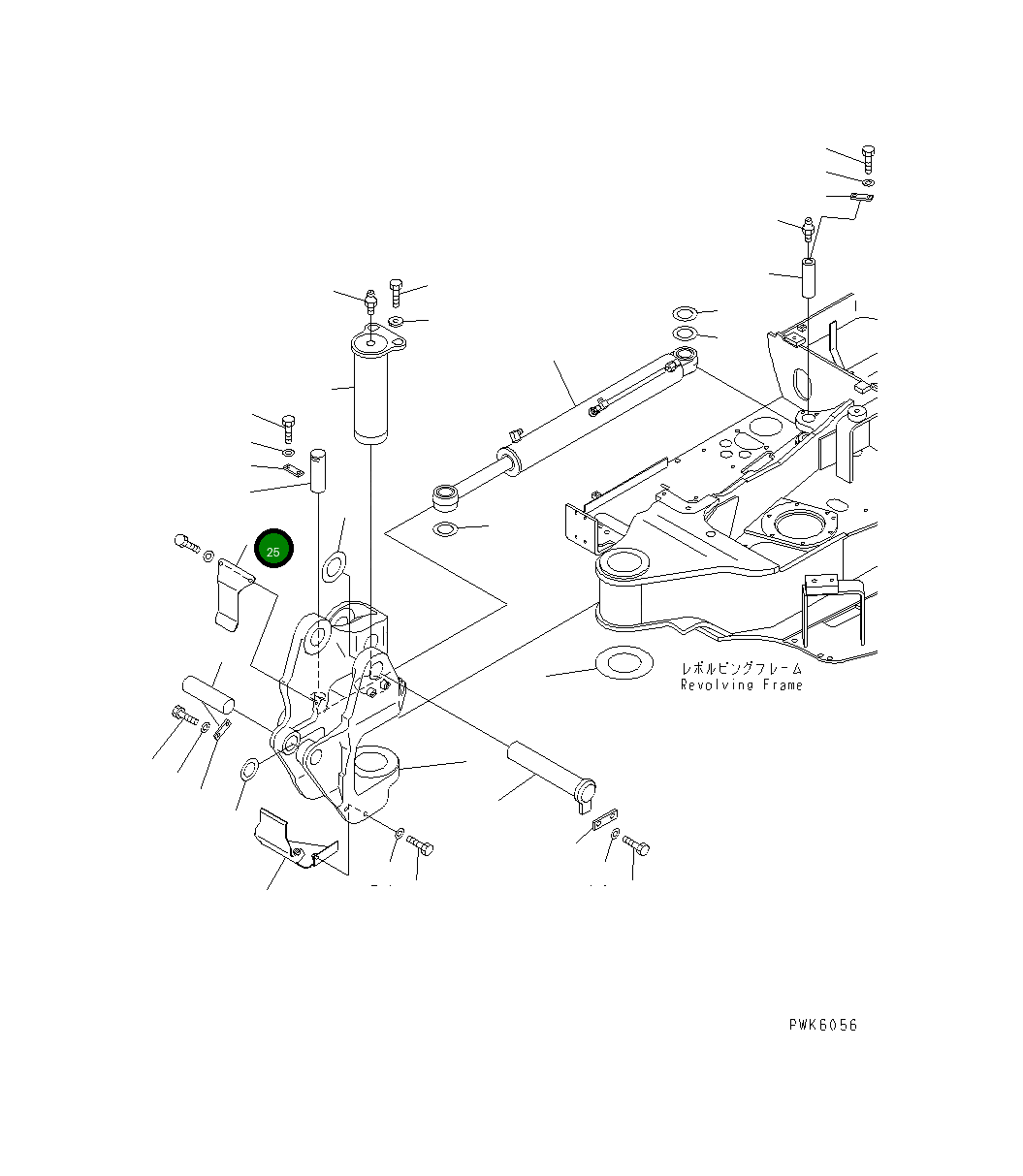 25

レボルビングフレーム
Revolving Frame

PWK6056