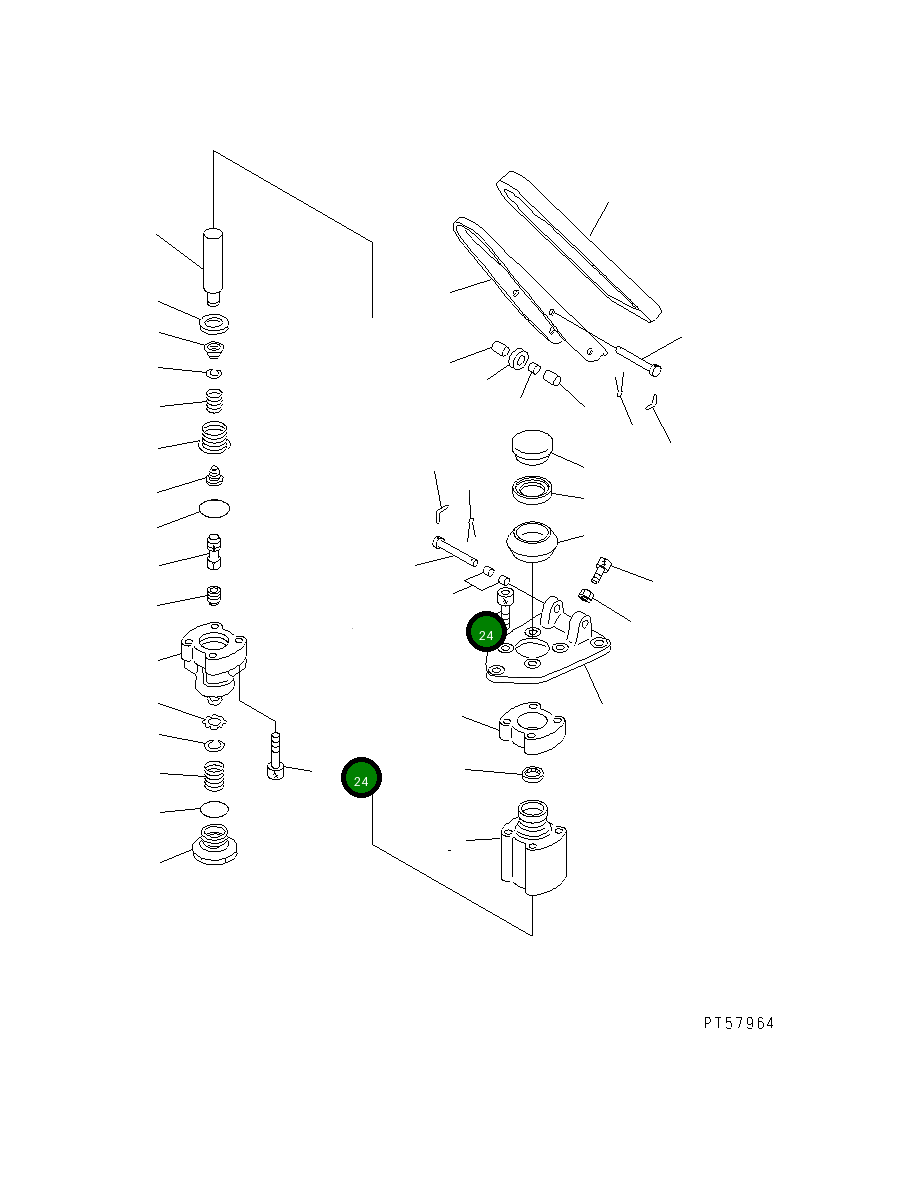 24

24

PT57964