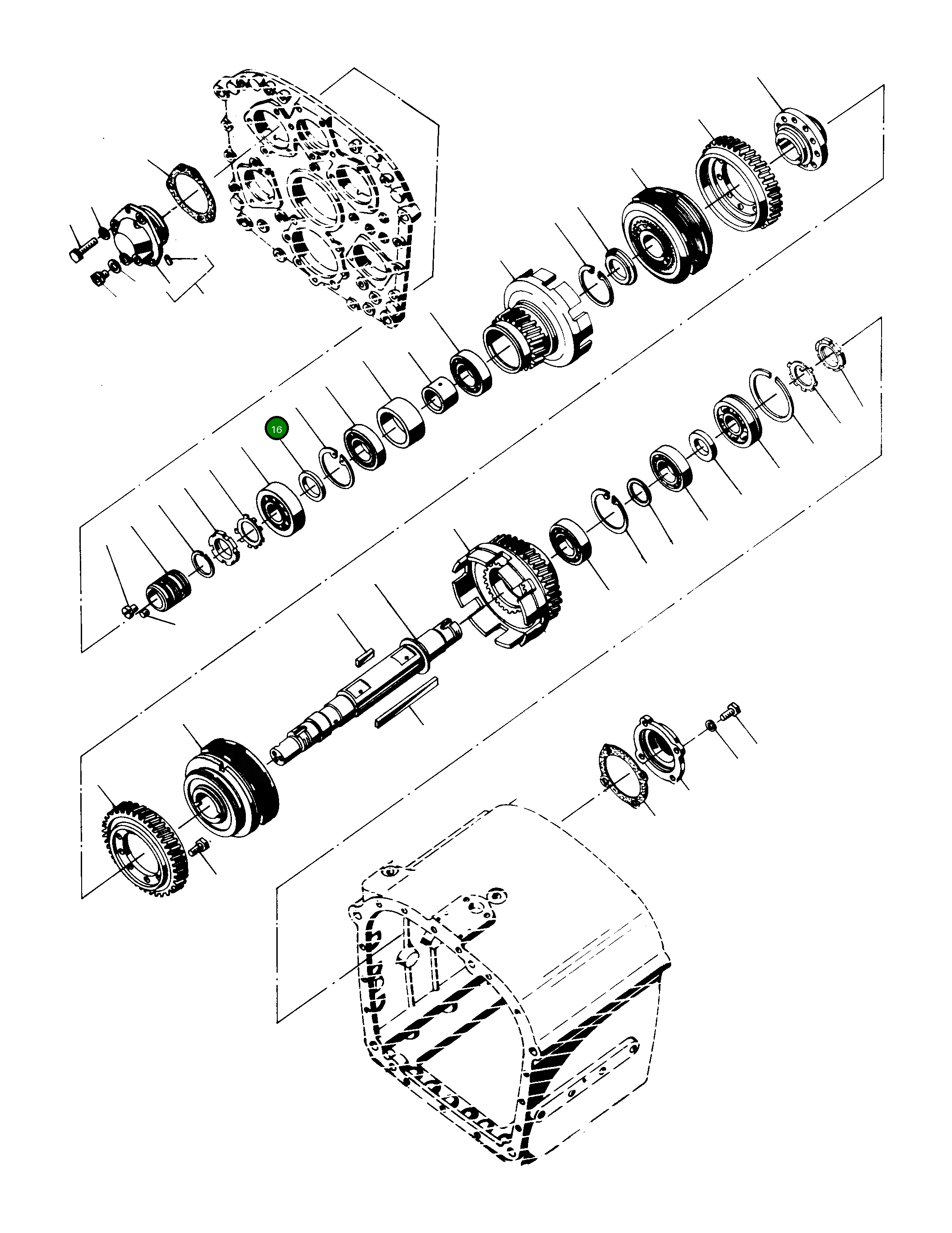 16