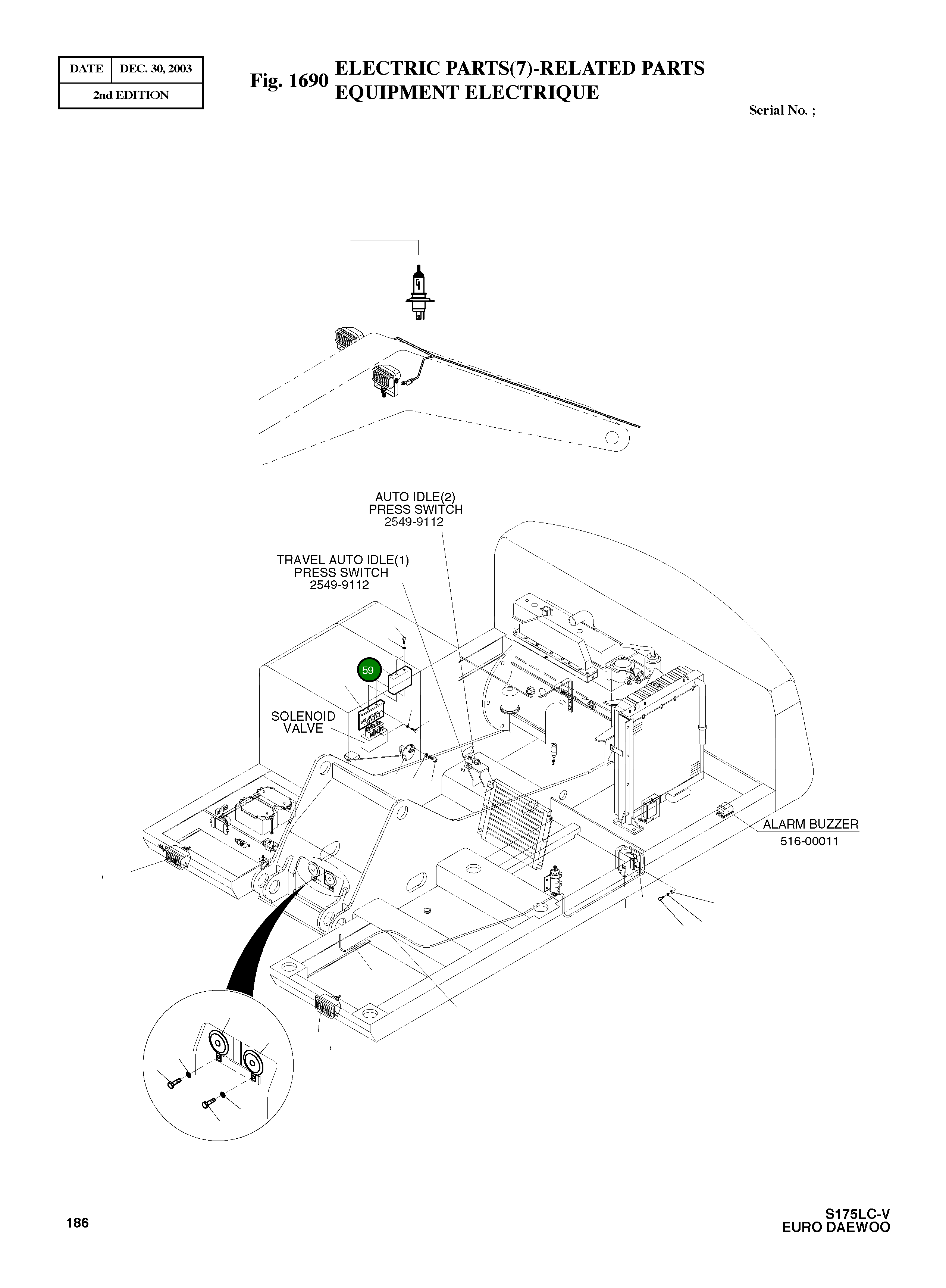 | DATE | DEC. 30, 2003 |
|---|---|
| 2nd EDITION | |

Fig. 1690 ELECTRIC PARTS(7)-RELATED PARTS
EQUIPMENT ELECTRIQUE

Serial No. ;

AUTO IDLE(2)
PRESS SWITCH
2549-9112

TRAVEL AUTO IDLE(1)
PRESS SWITCH
2549-9112

59

SOLENOID
VALVE

ALARM BUZZER
516-00011

186

S175LC-V
EURO DAEWOO