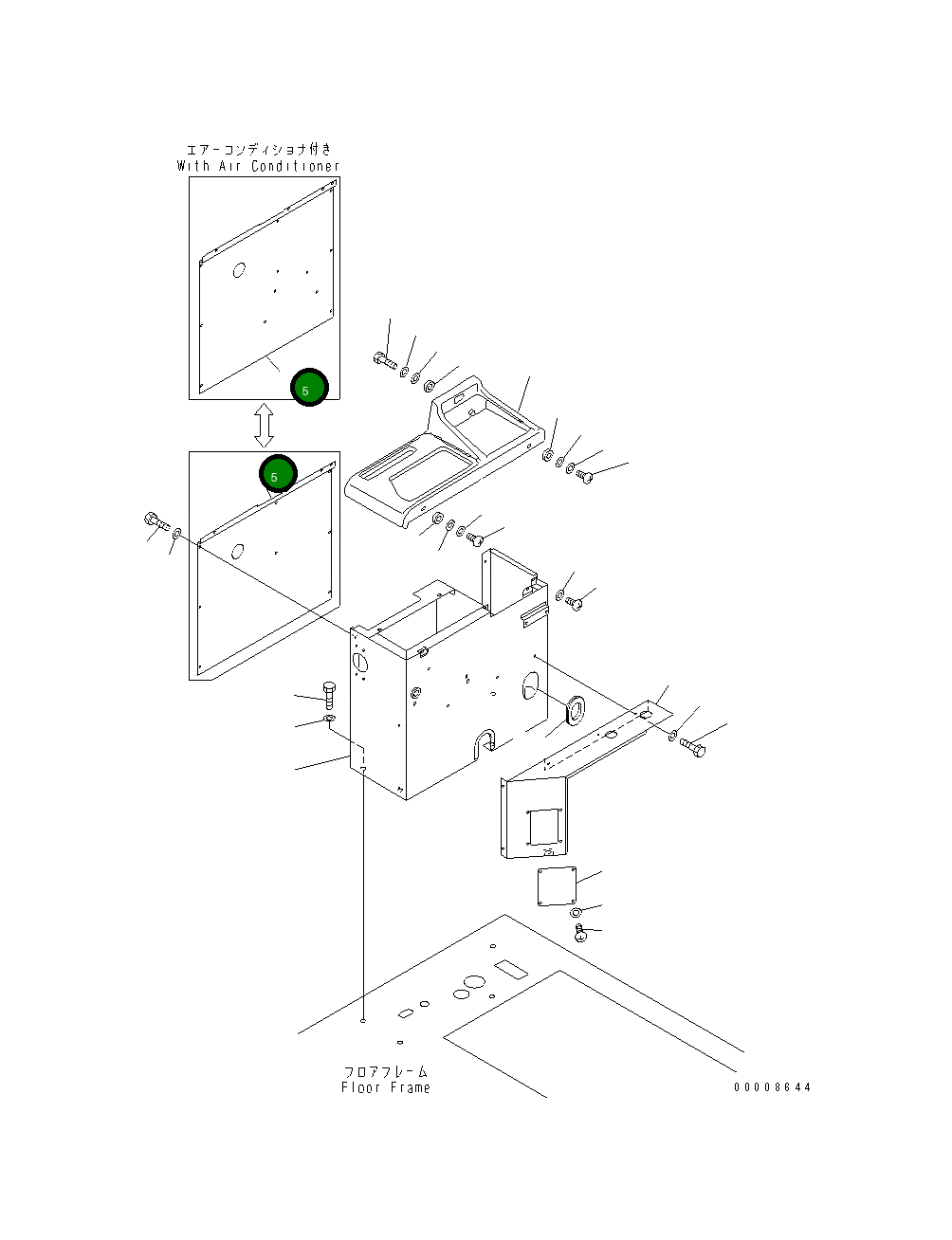 エアーコンディショナ付き
With Air Conditioner

5

5

フロアフレーム
Floor Frame

00008644