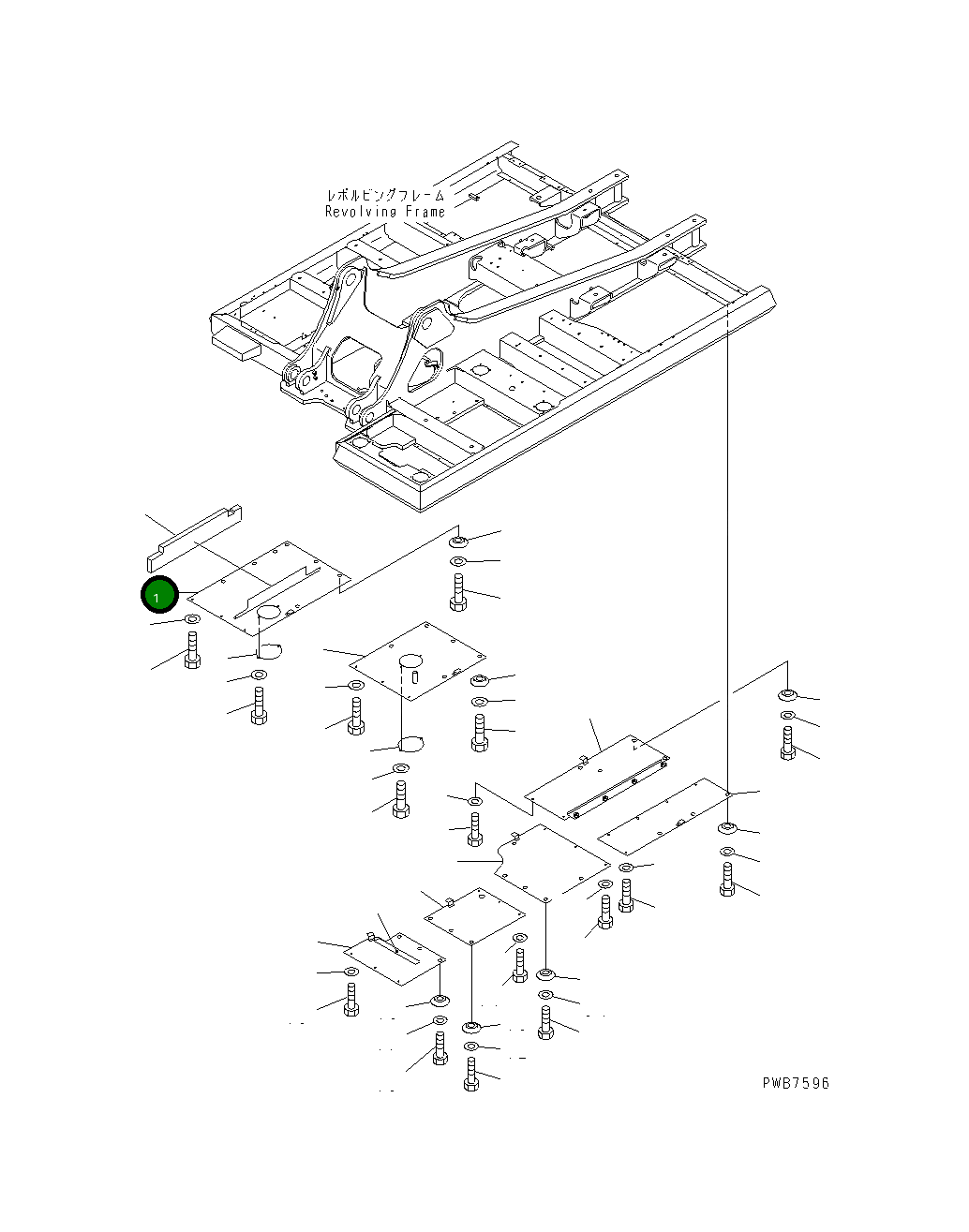 レボルビングフレーム
Revolving Frame

1

PWB7596