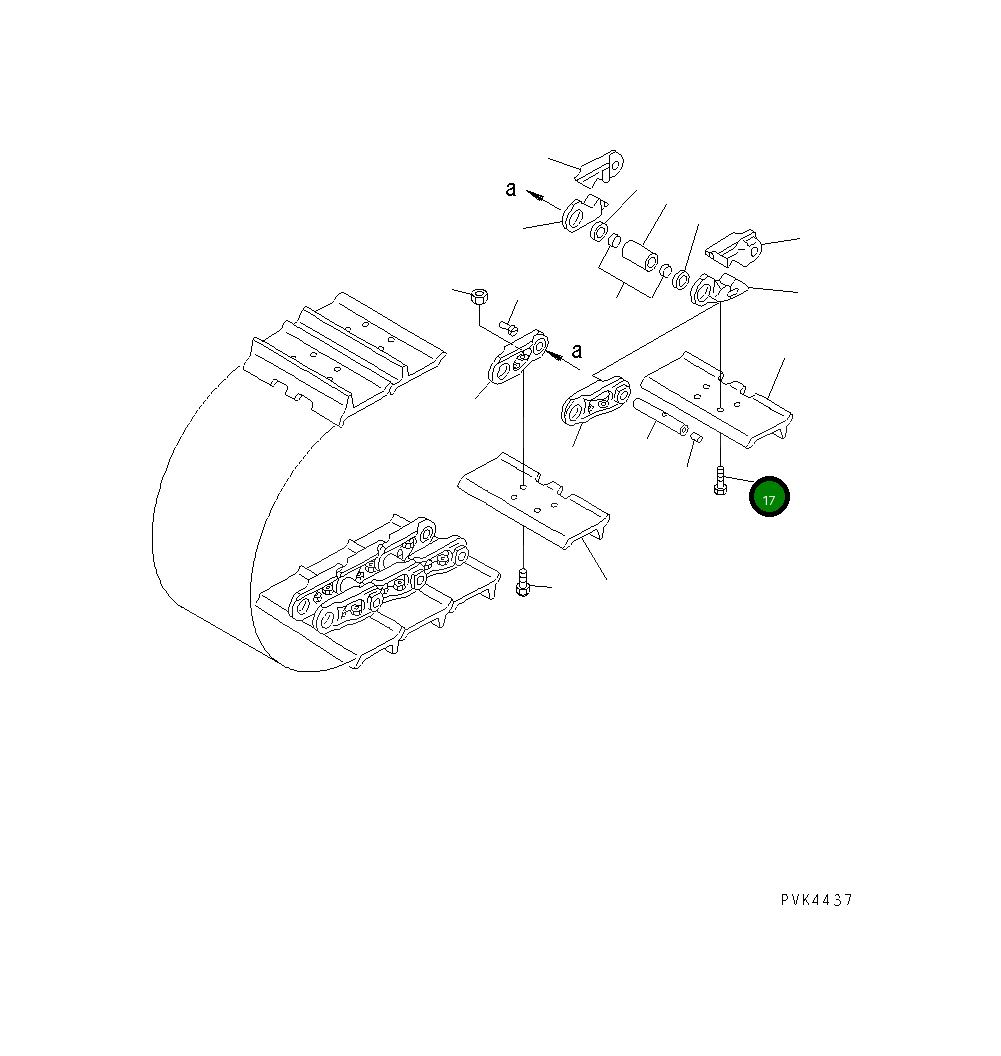 a

a

17

PVK4437