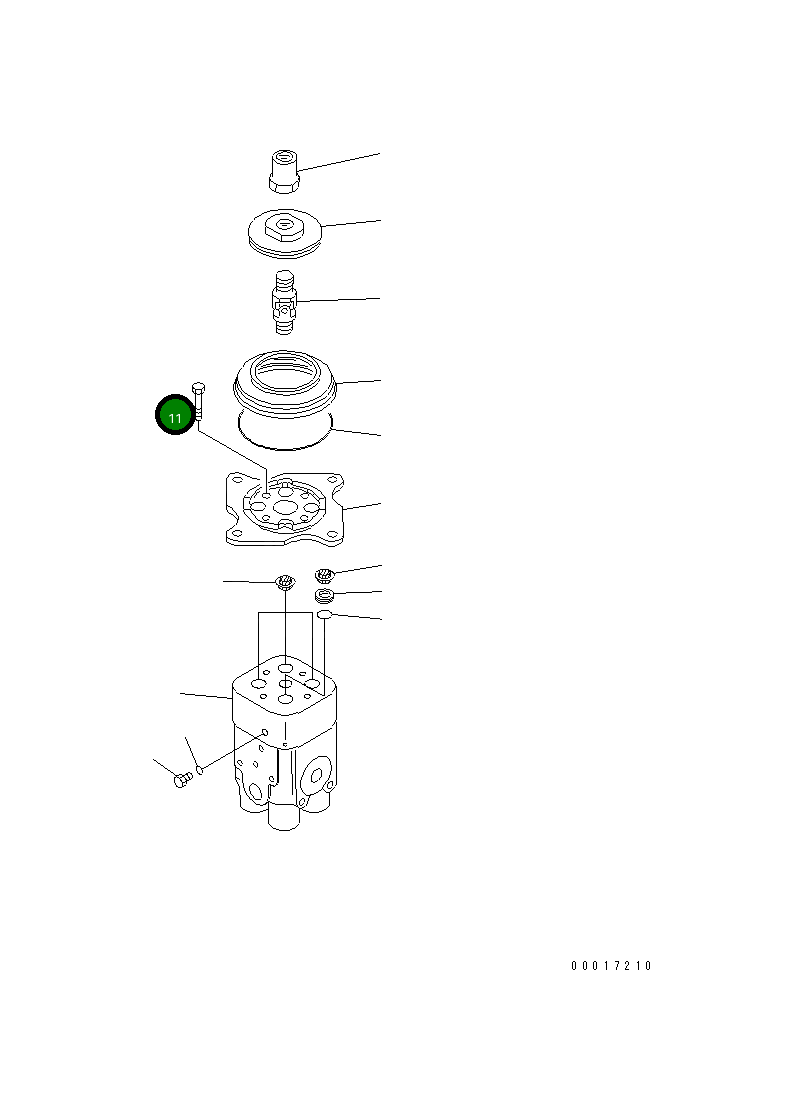 11

00017210