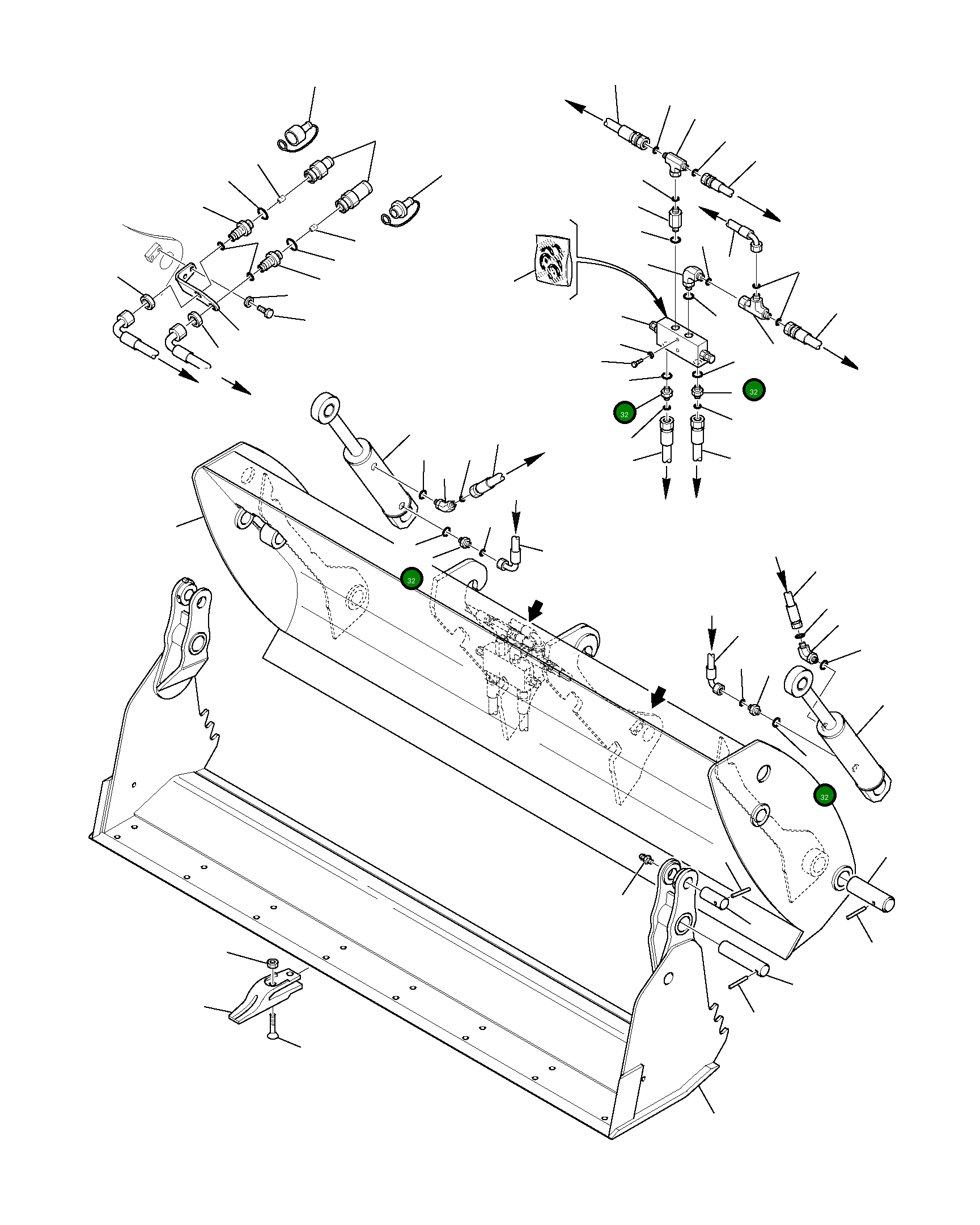 32

32

32

32