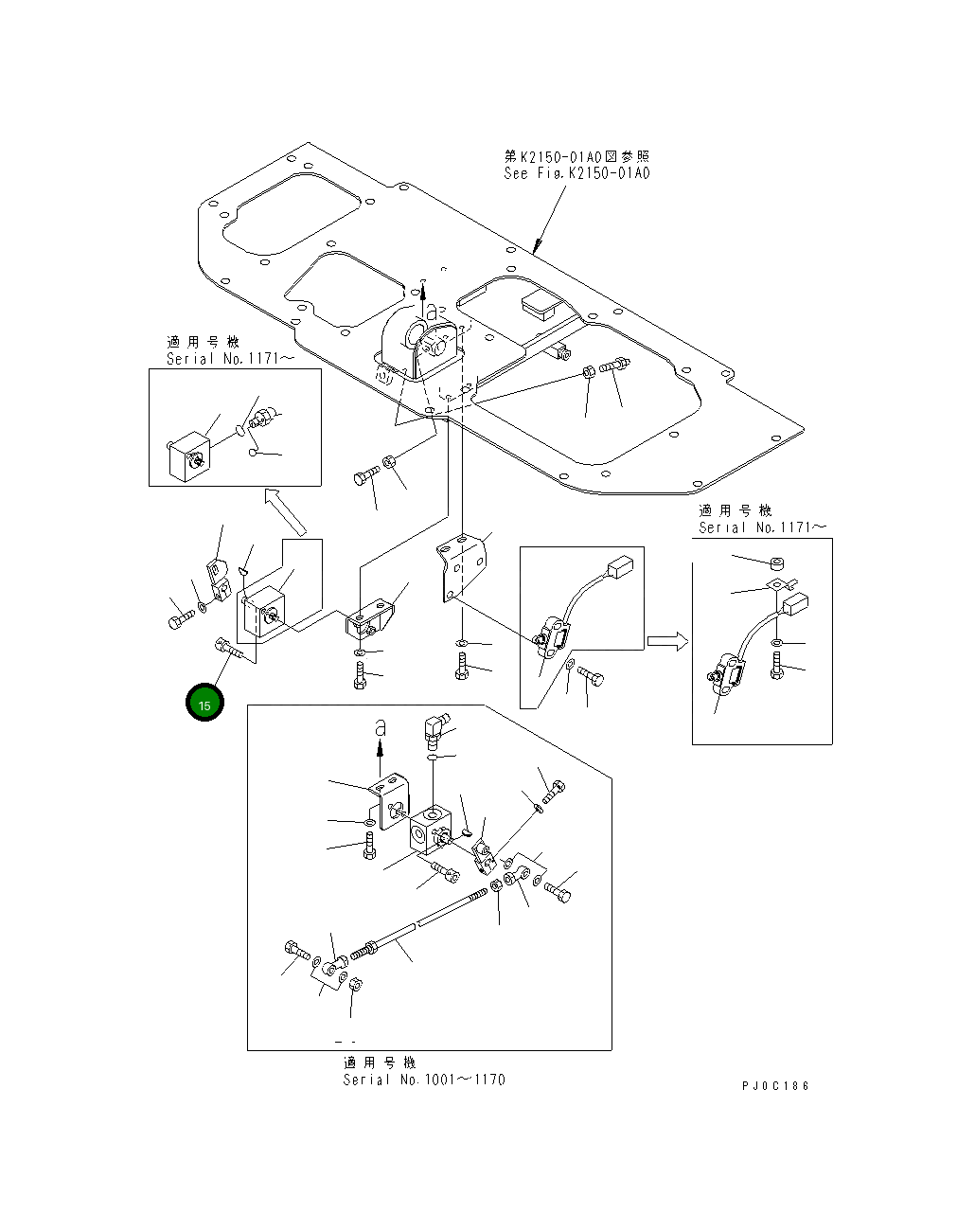 第K2150-01A0図参照
See Fig.K2150-01A0

a

適用号機
Serial No.1171～

適用号機
Serial No.1171～

15

a

適用号機
Serial No.1001～1170

PJ0C186