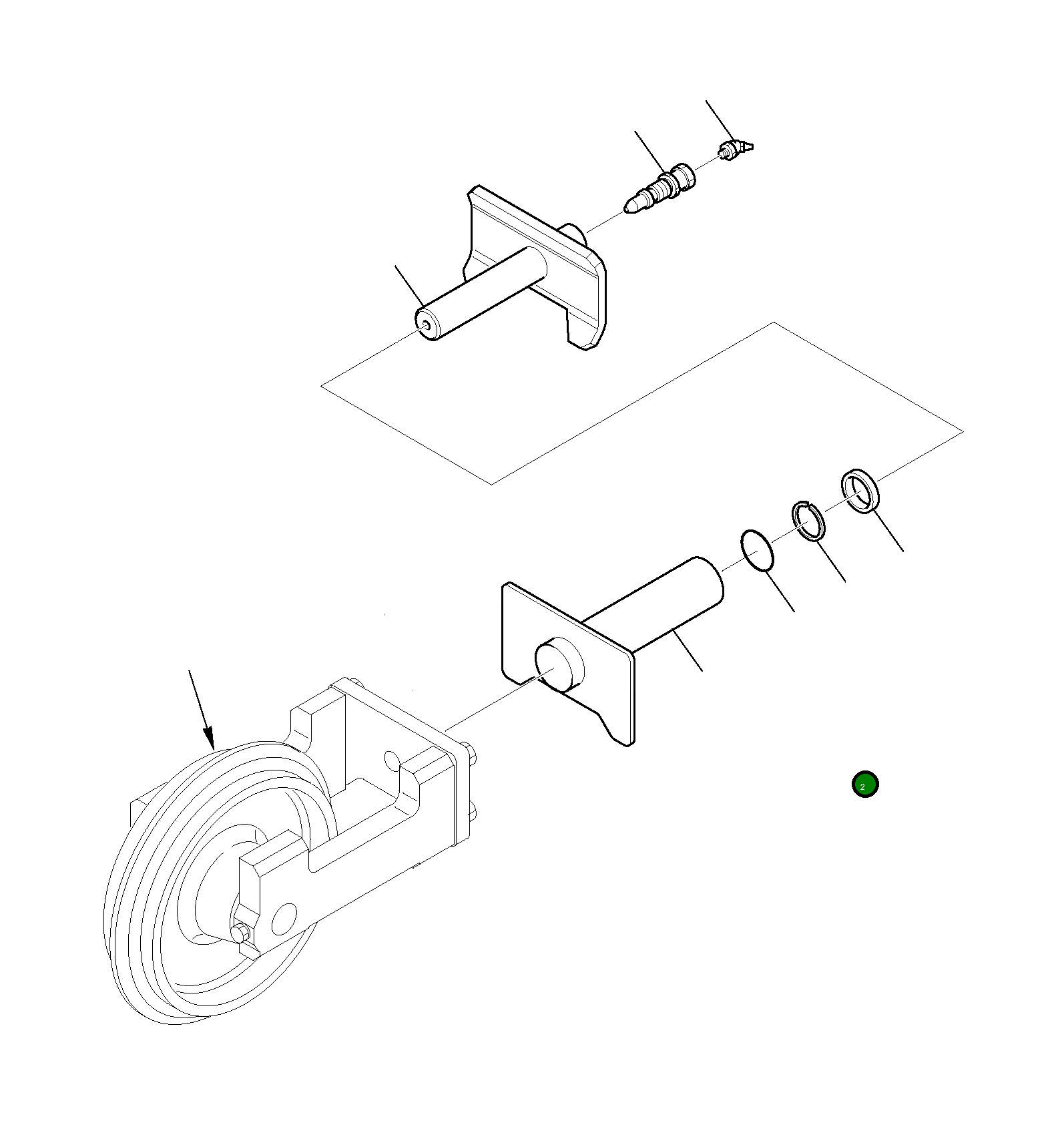 2