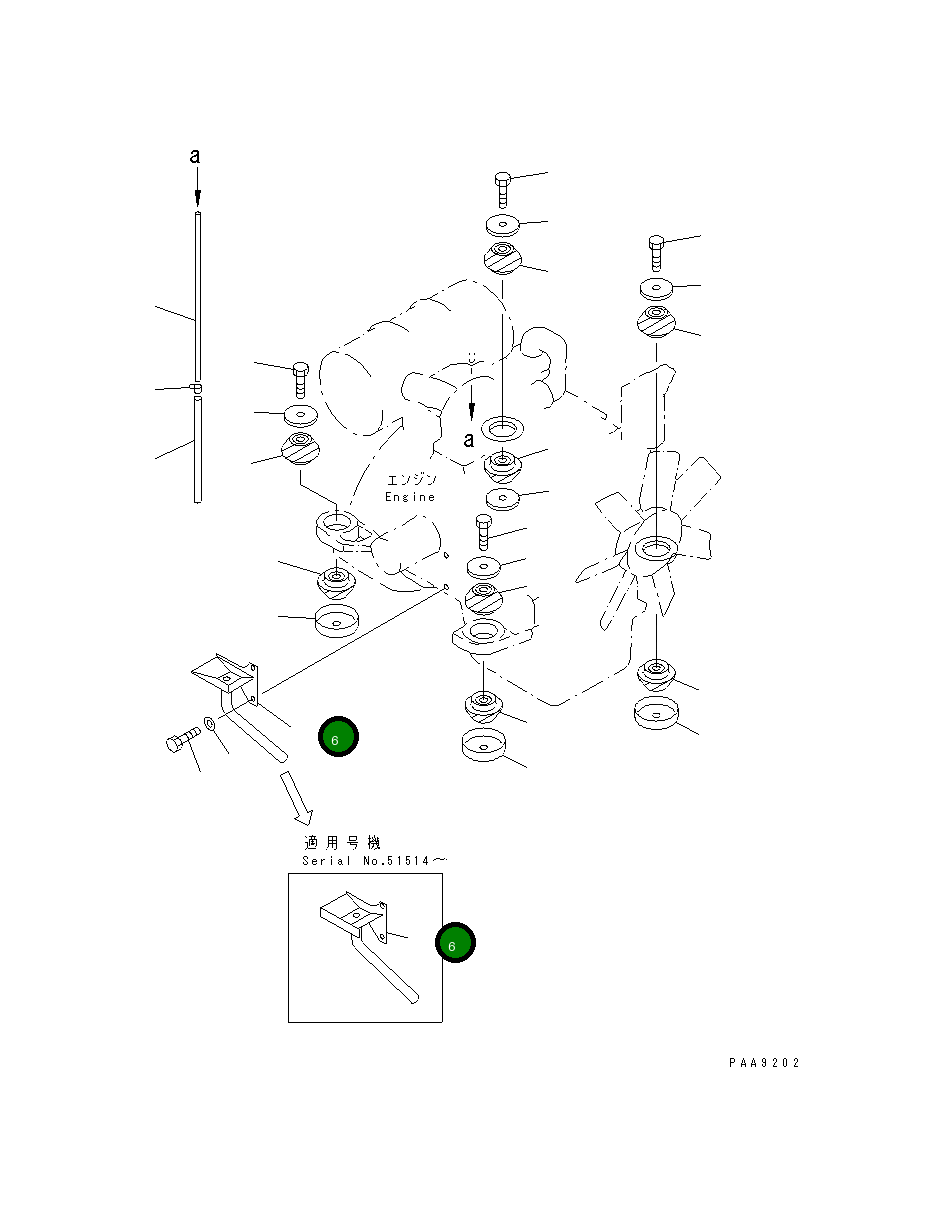 a

a

エンジン
Engine

6

適用号機
Serial No.51514～

6

PAA9202