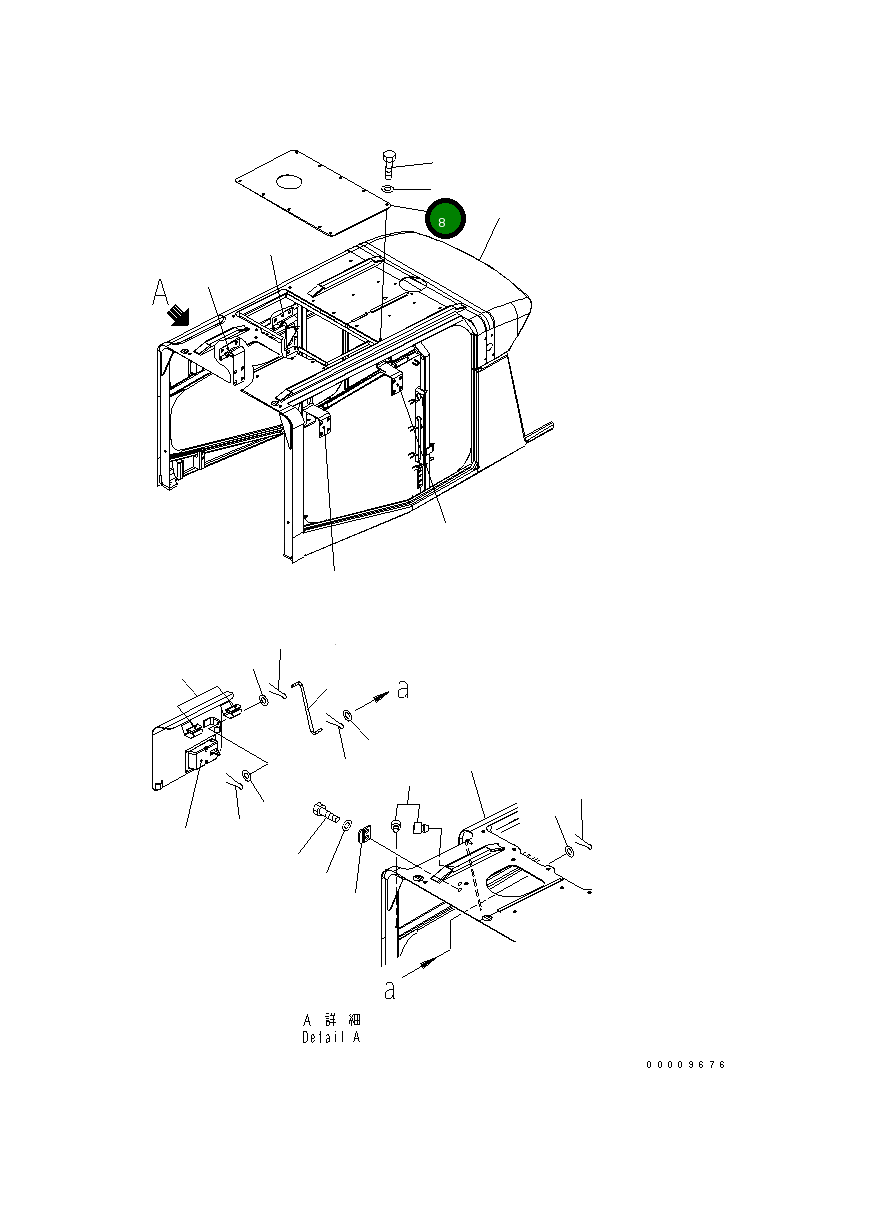 8

A

a

a

A 詳 細
Detail A

00009676