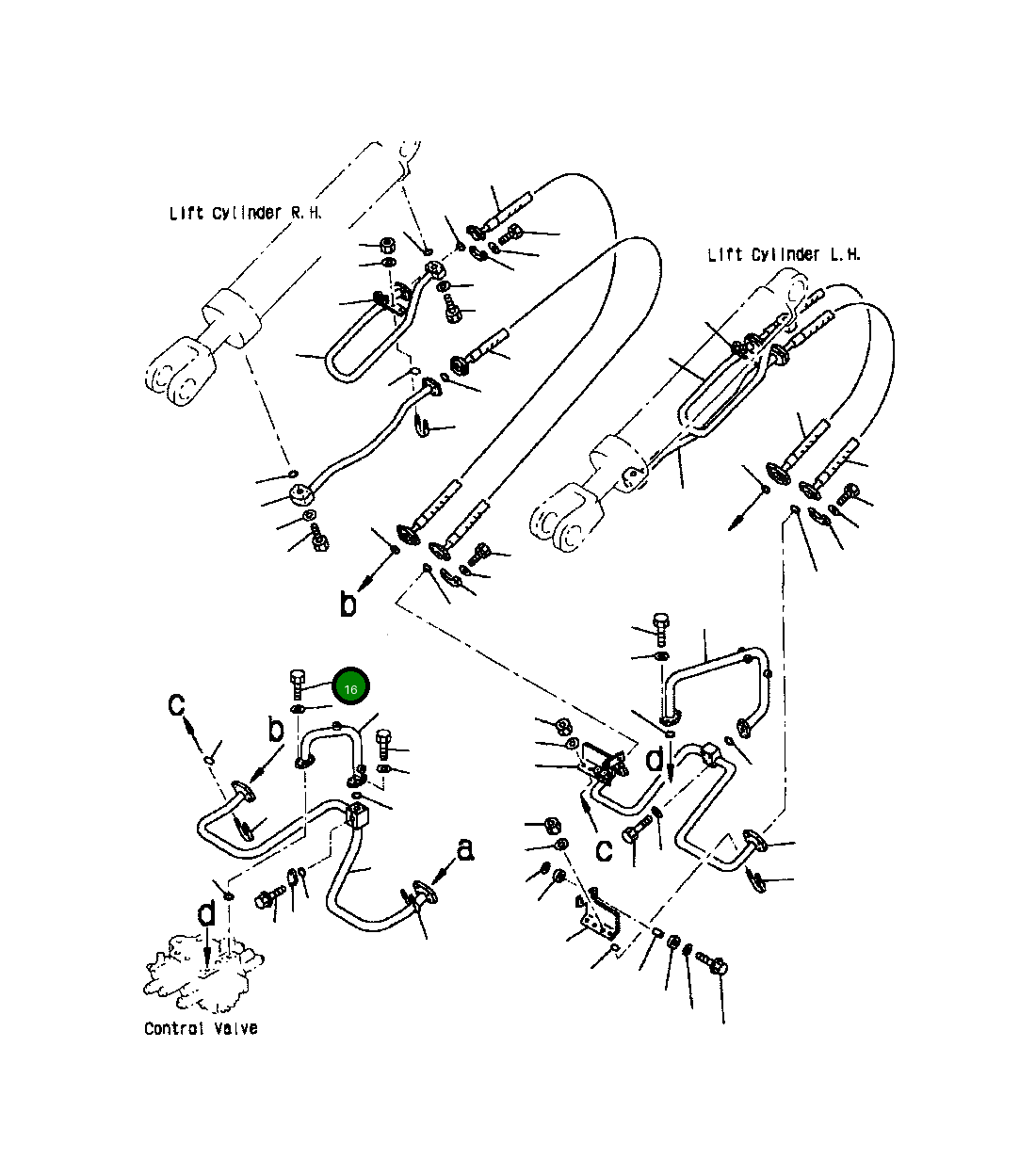 Lift Cylinder R.H.

Lift Cylinder L.H.

b

16

c

b

d

c

a

d

Control Valve