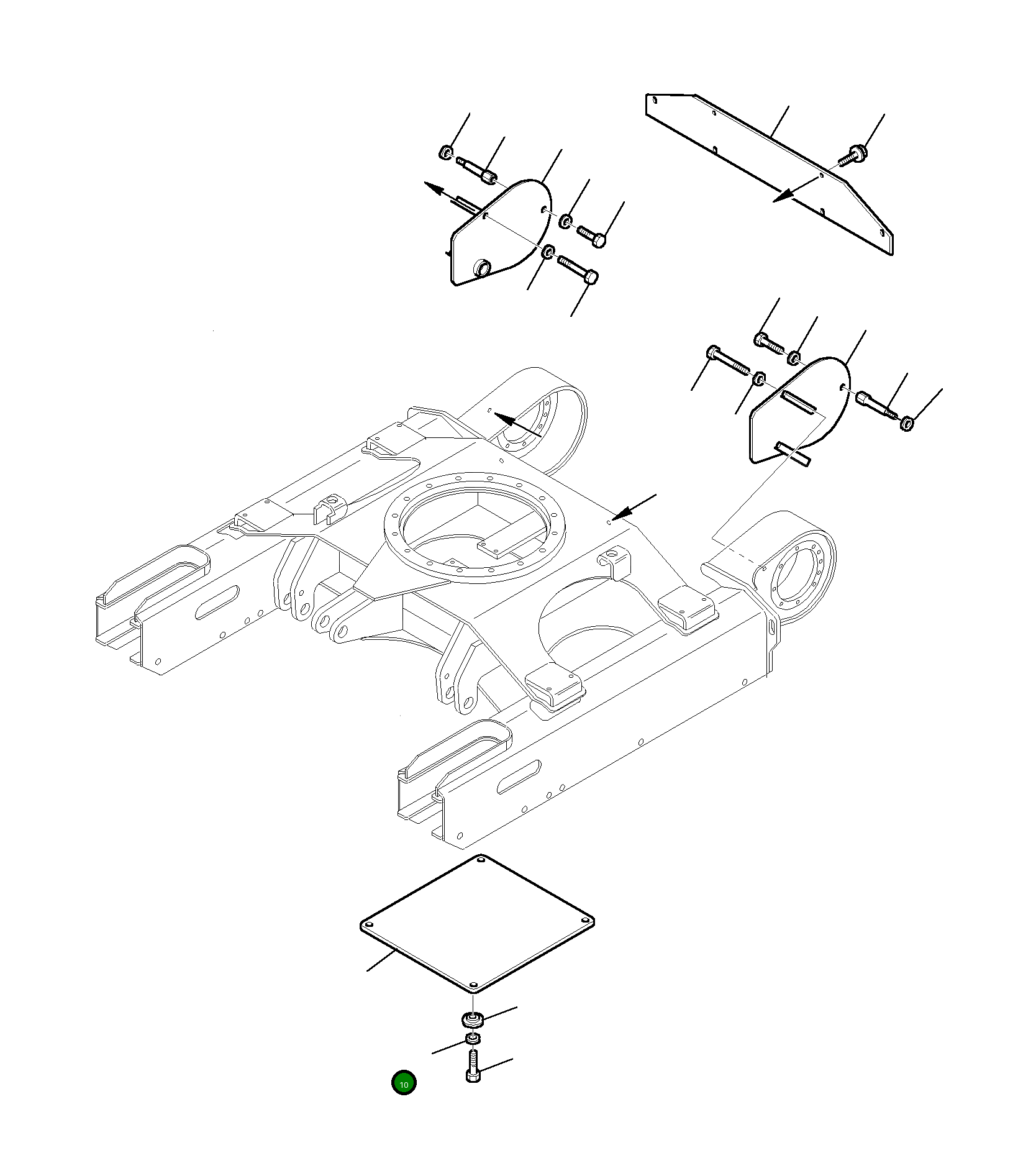 10