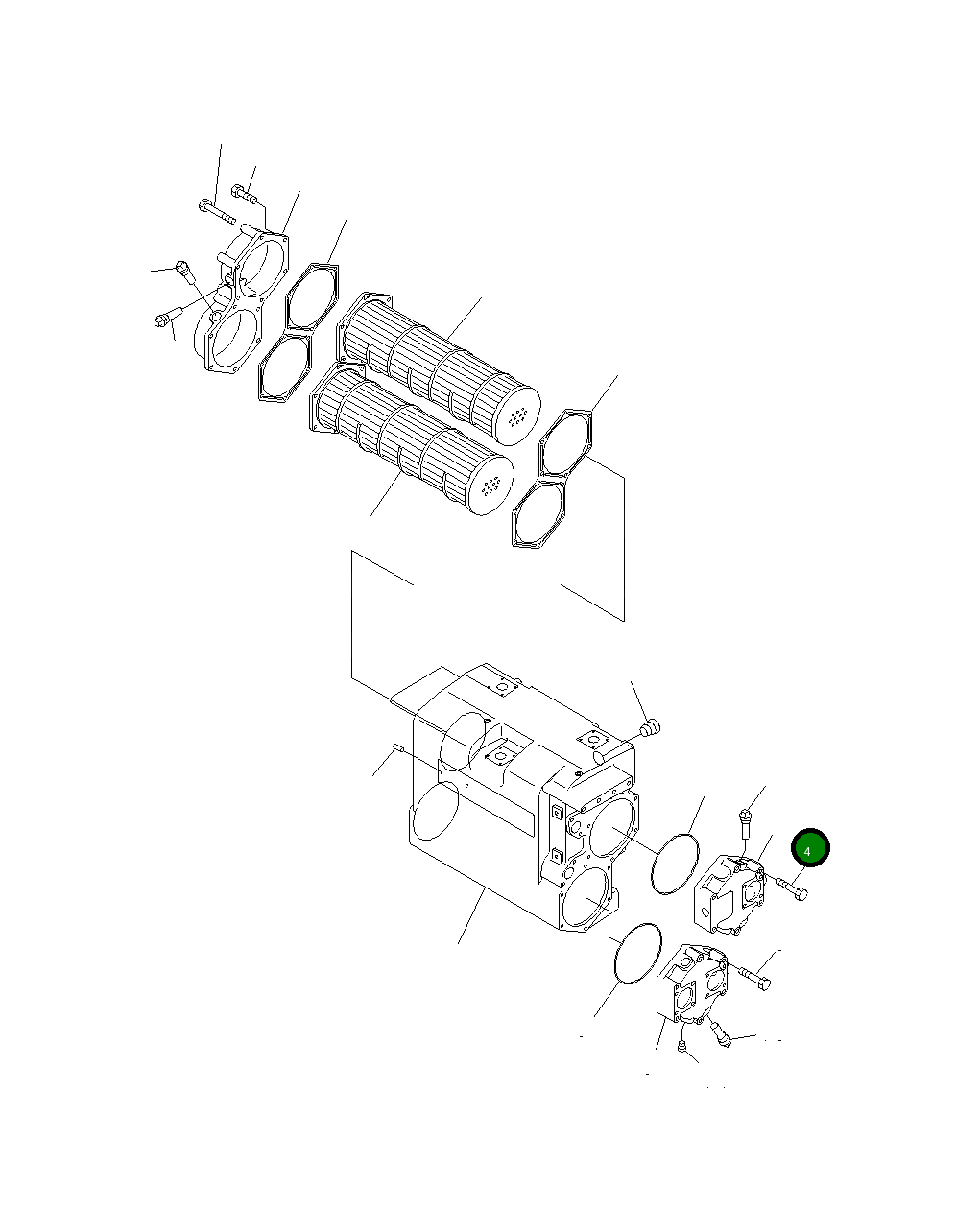 4