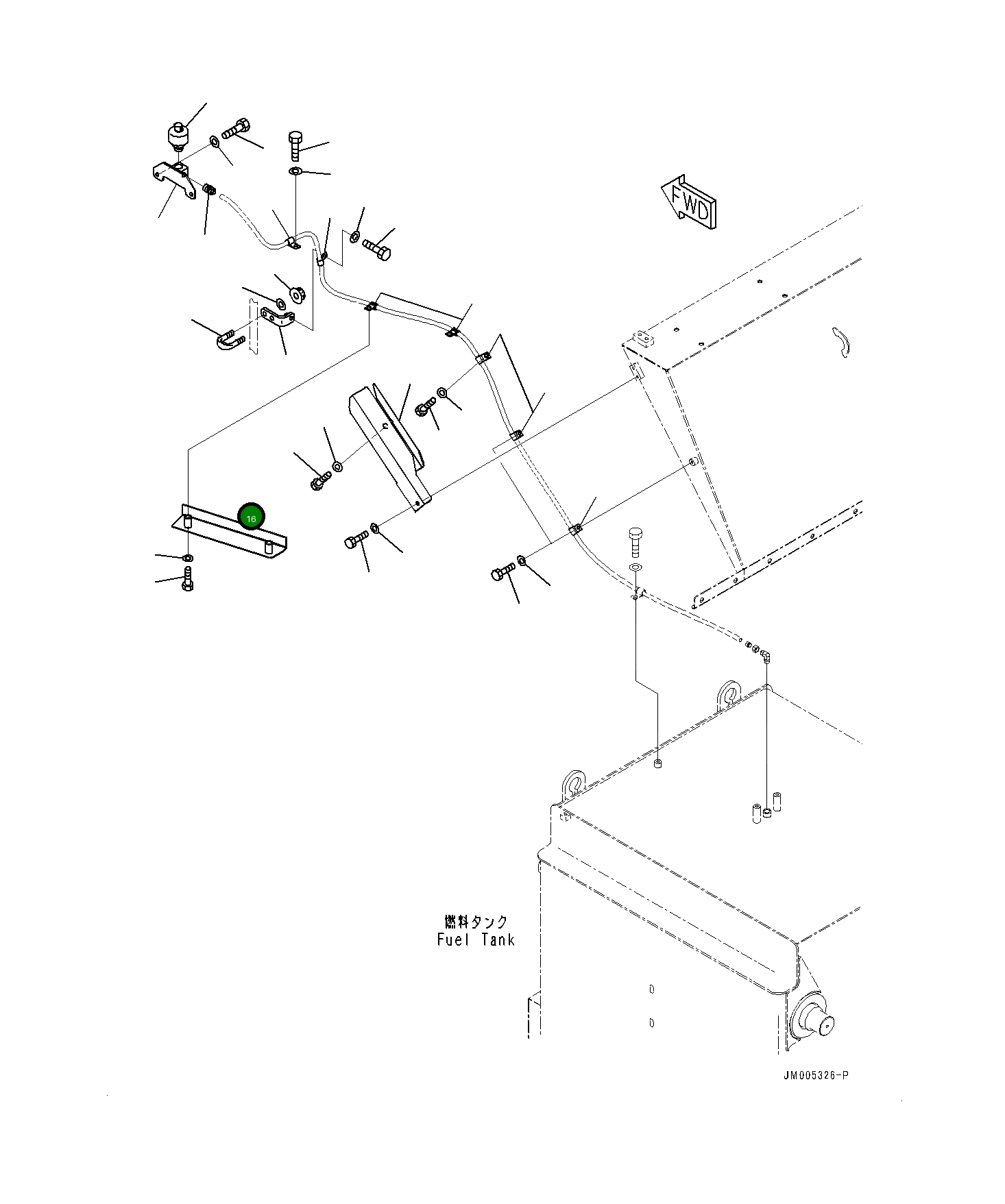 FWD

16

燃料タンク
Fuel Tank

JM005326-P