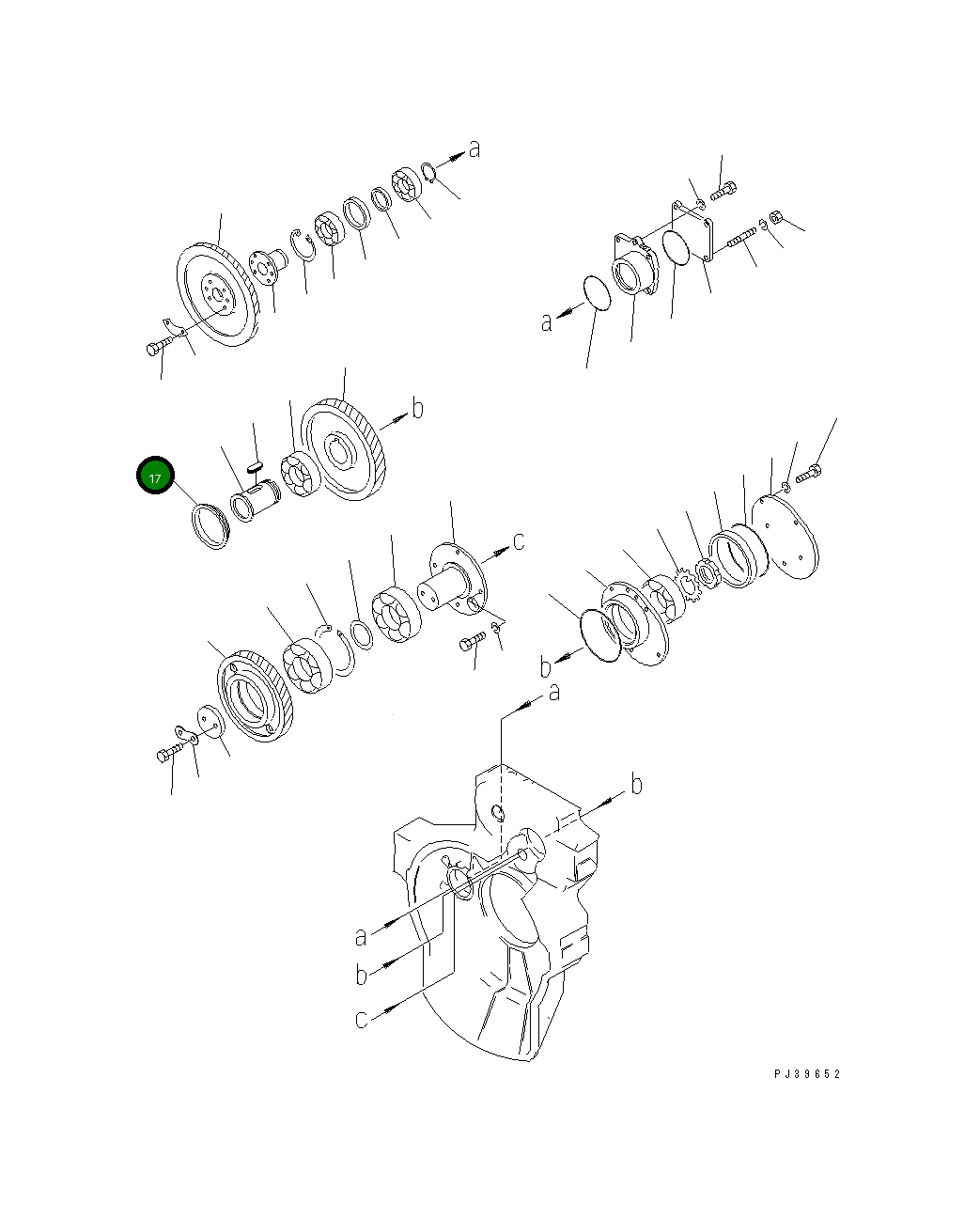 a
a
b
17
c
b
a
b
a
b
c
PJ39652