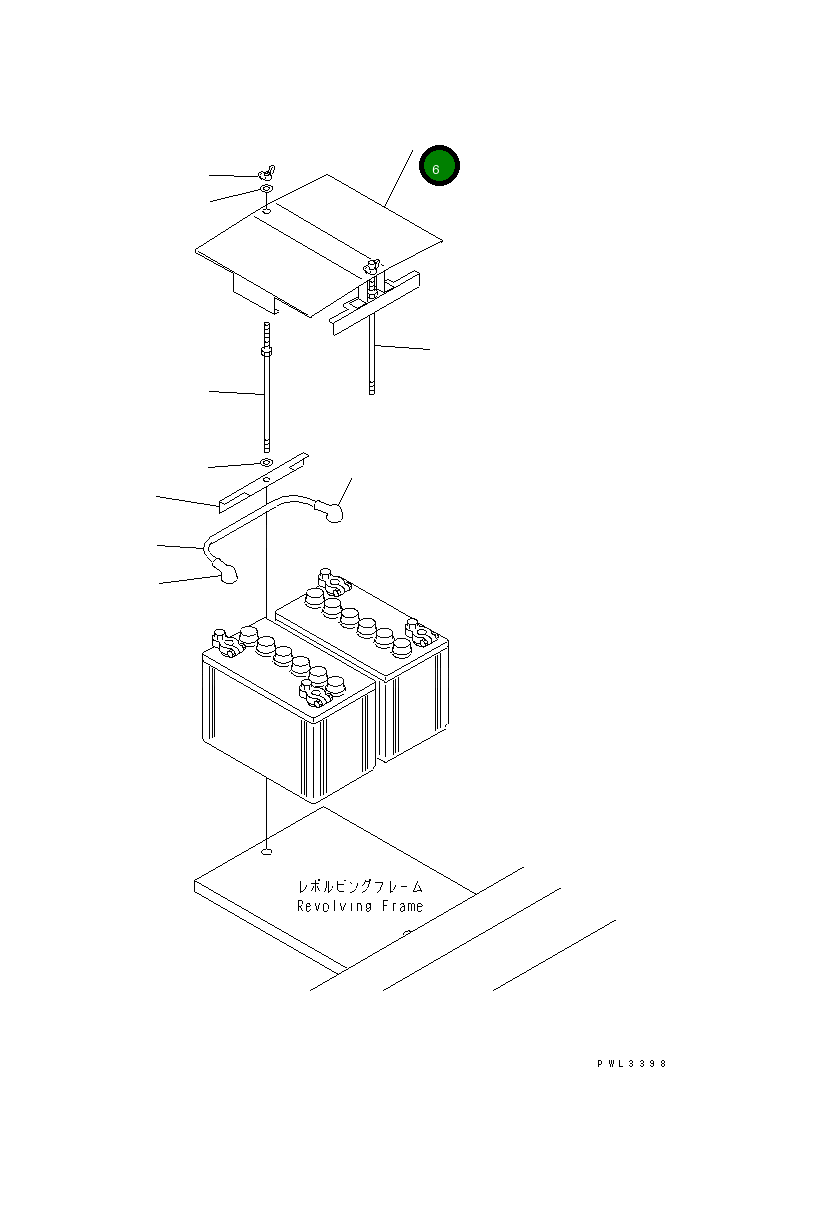 6

レボルビングフレーム
Revolving Frame

PWL3398