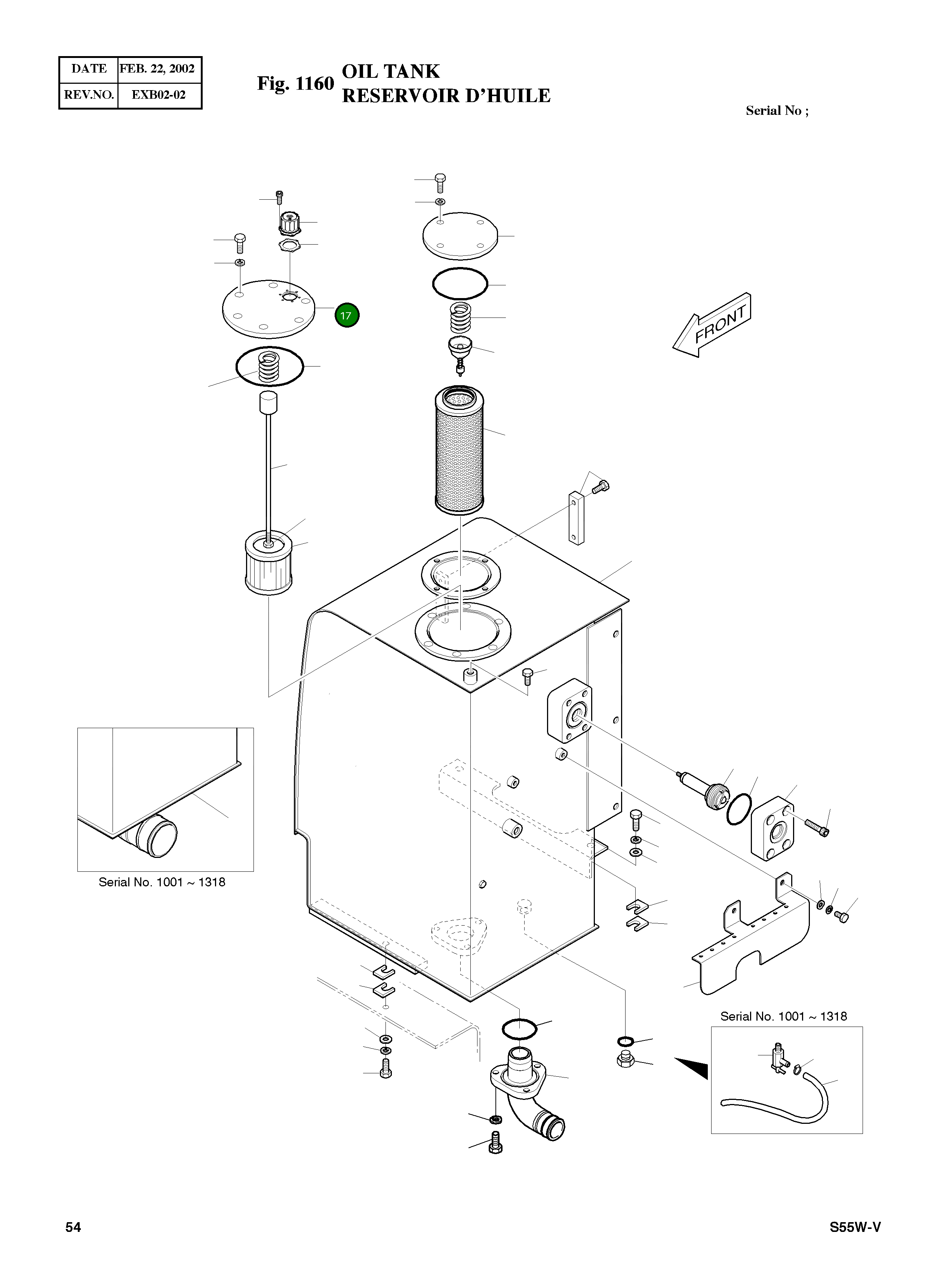 | DATE | FEB. 22, 2002 |
|---|---|
| REV.NO. | EXB02-02 |

Fig. 1160 OIL TANK
RESERVOIR D'HUILE

Serial No ;

17

FRONT

Serial No. 1001 ~ 1318

Serial No. 1001 ~ 1318

54

S55W-V