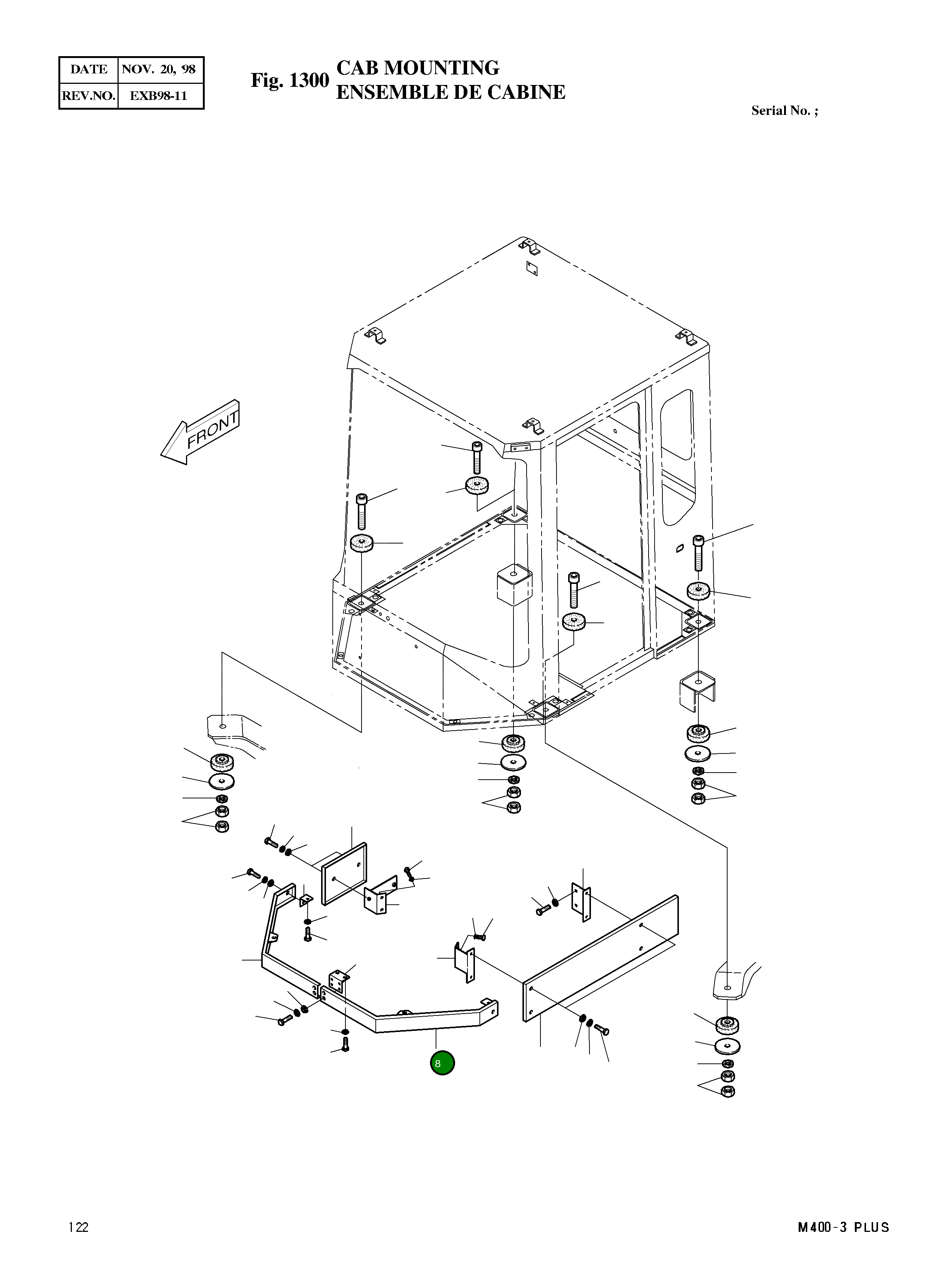 | DATE | NOV. 20, 98 |
|---|---|
| REV.NO. | EXB98-11 |

Fig. 1300 CAB MOUNTING
ENSEMBLE DE CABINE

Serial No. ;

FRONT

8

122

M400-3 PLUS