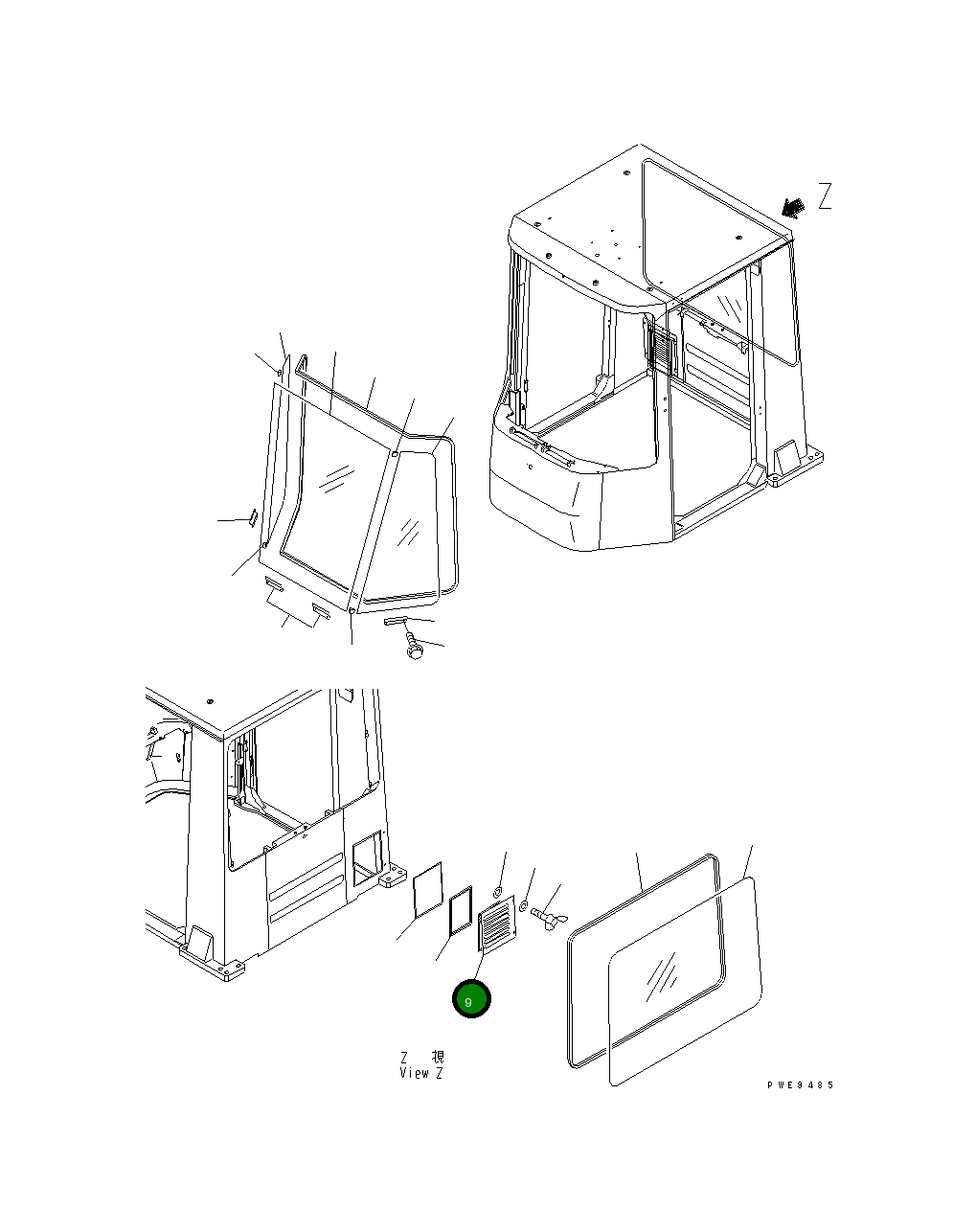 Z

9

Z 視
View Z

PWE9485