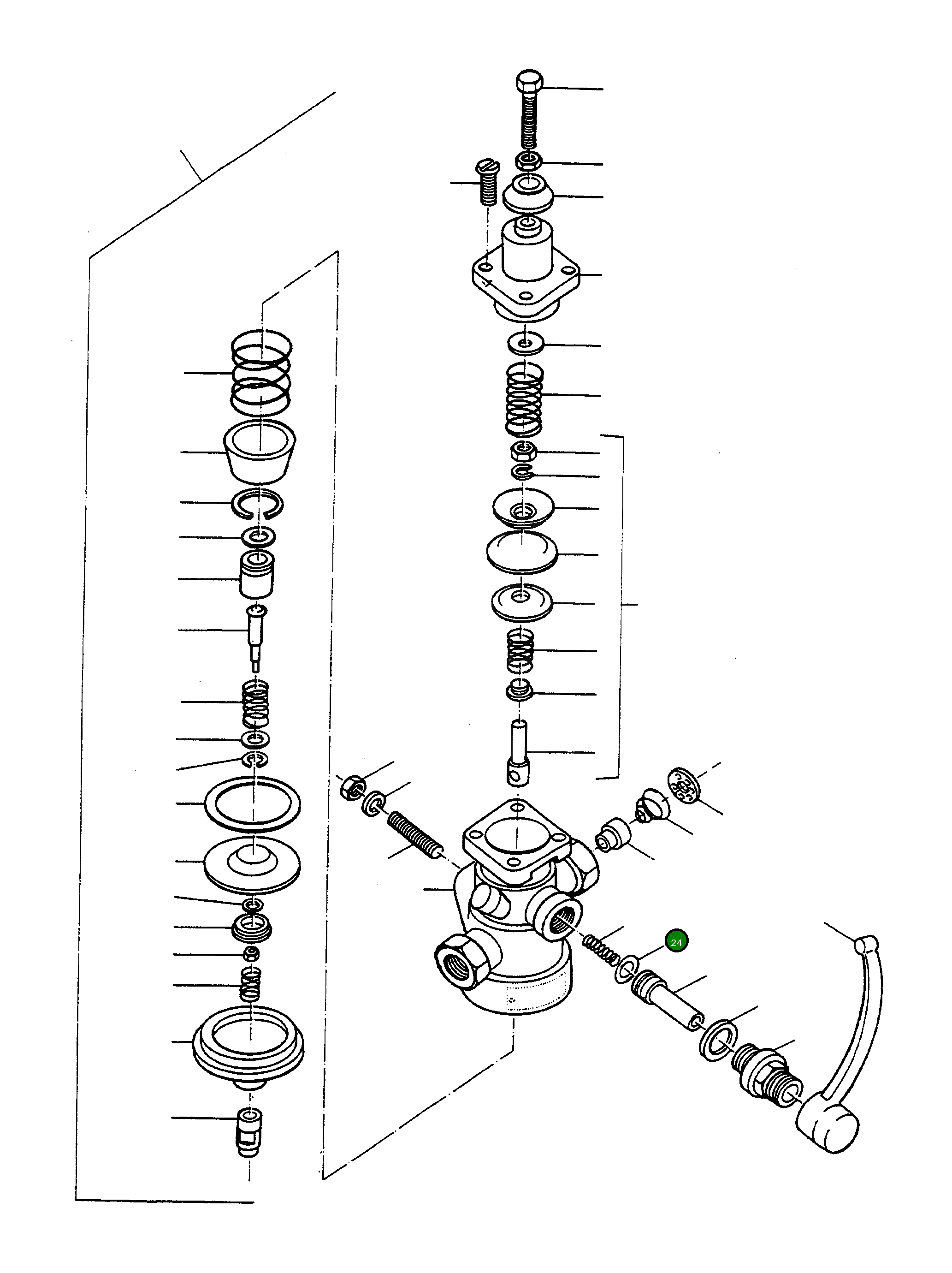 24