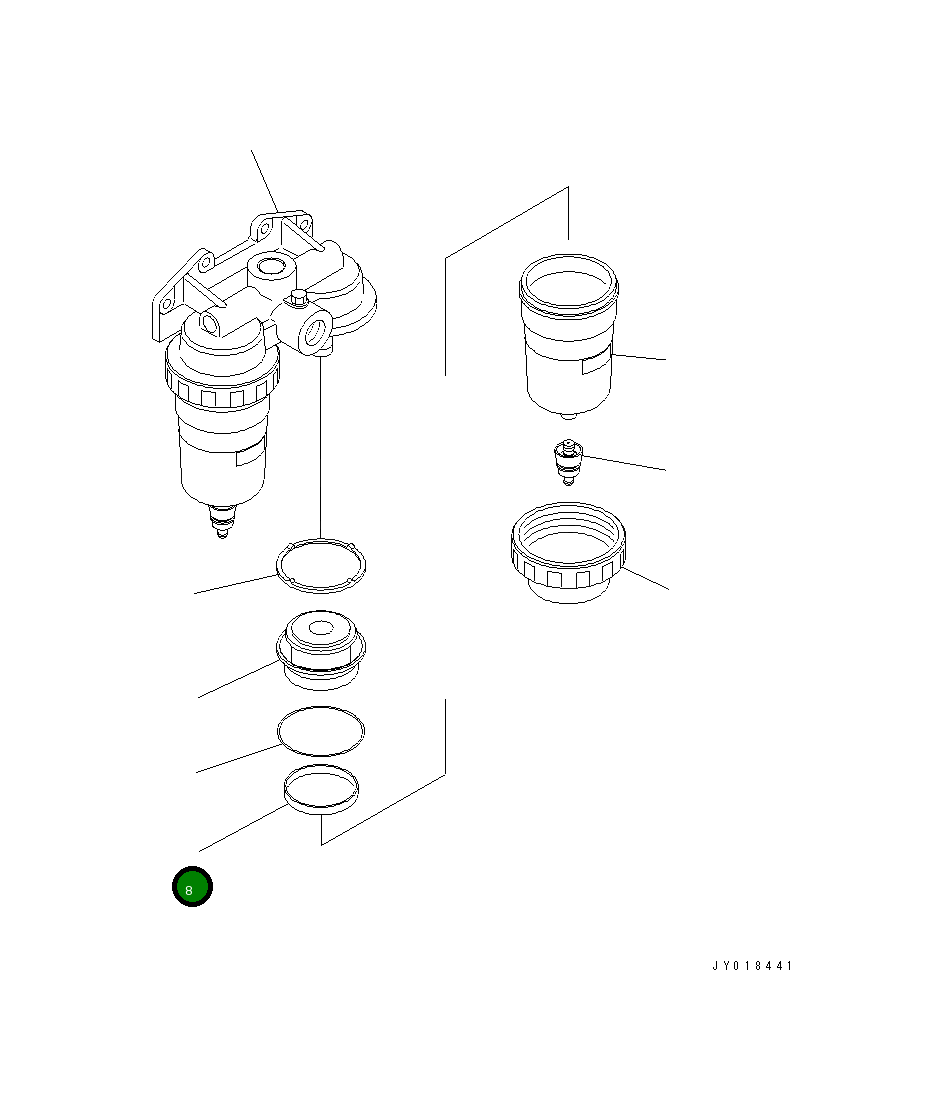 8

JY018441