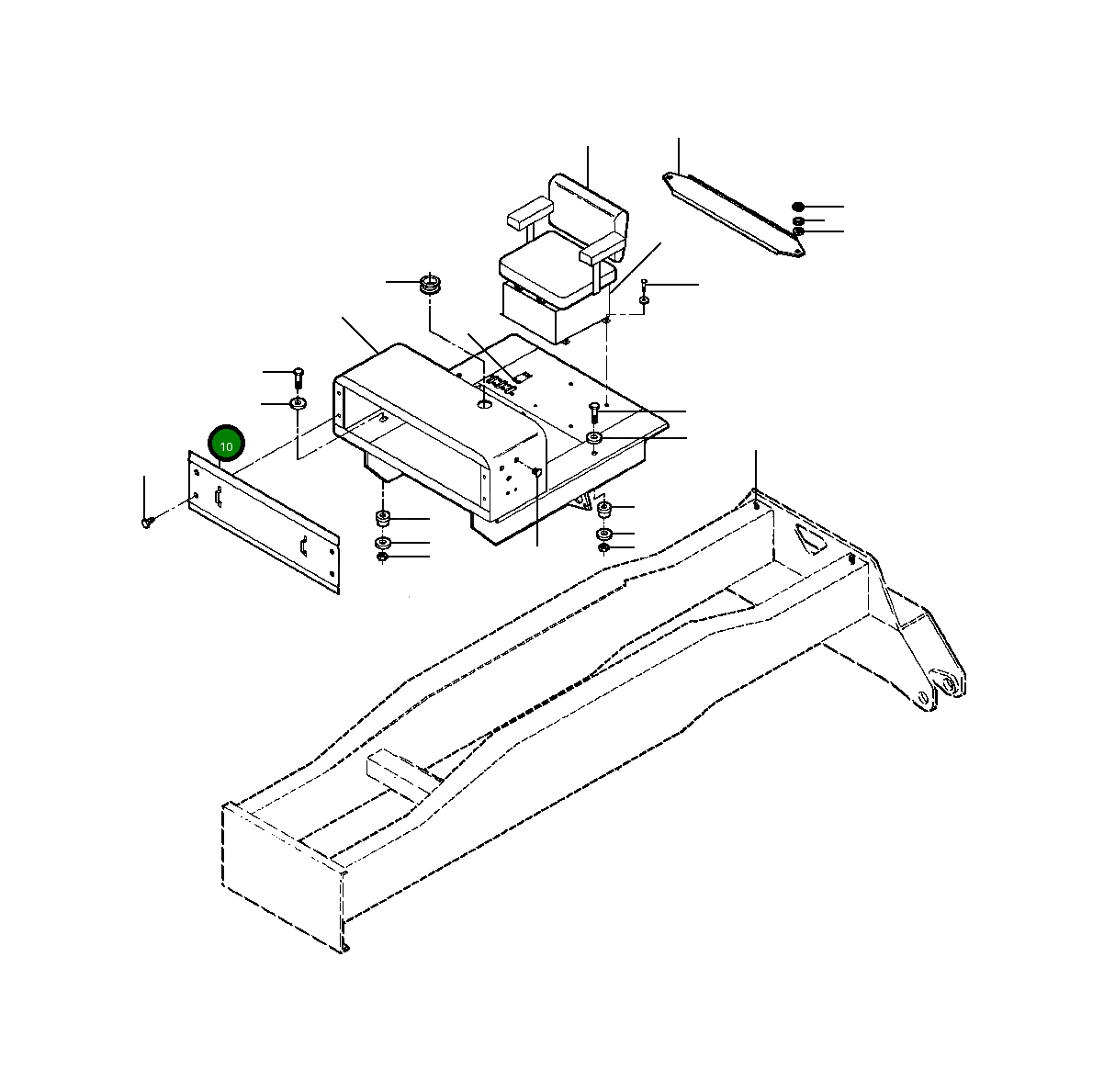 10