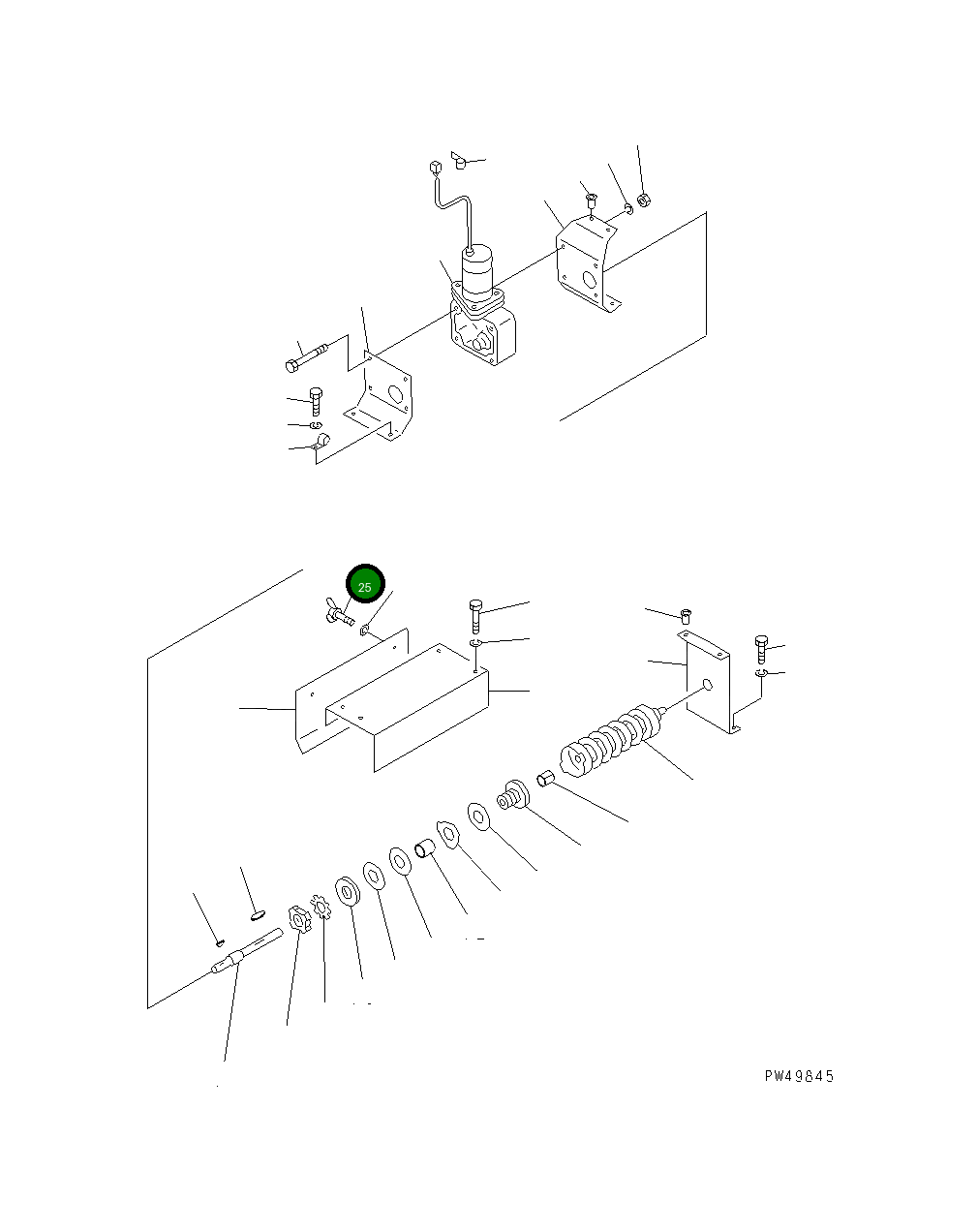 25

PW49845