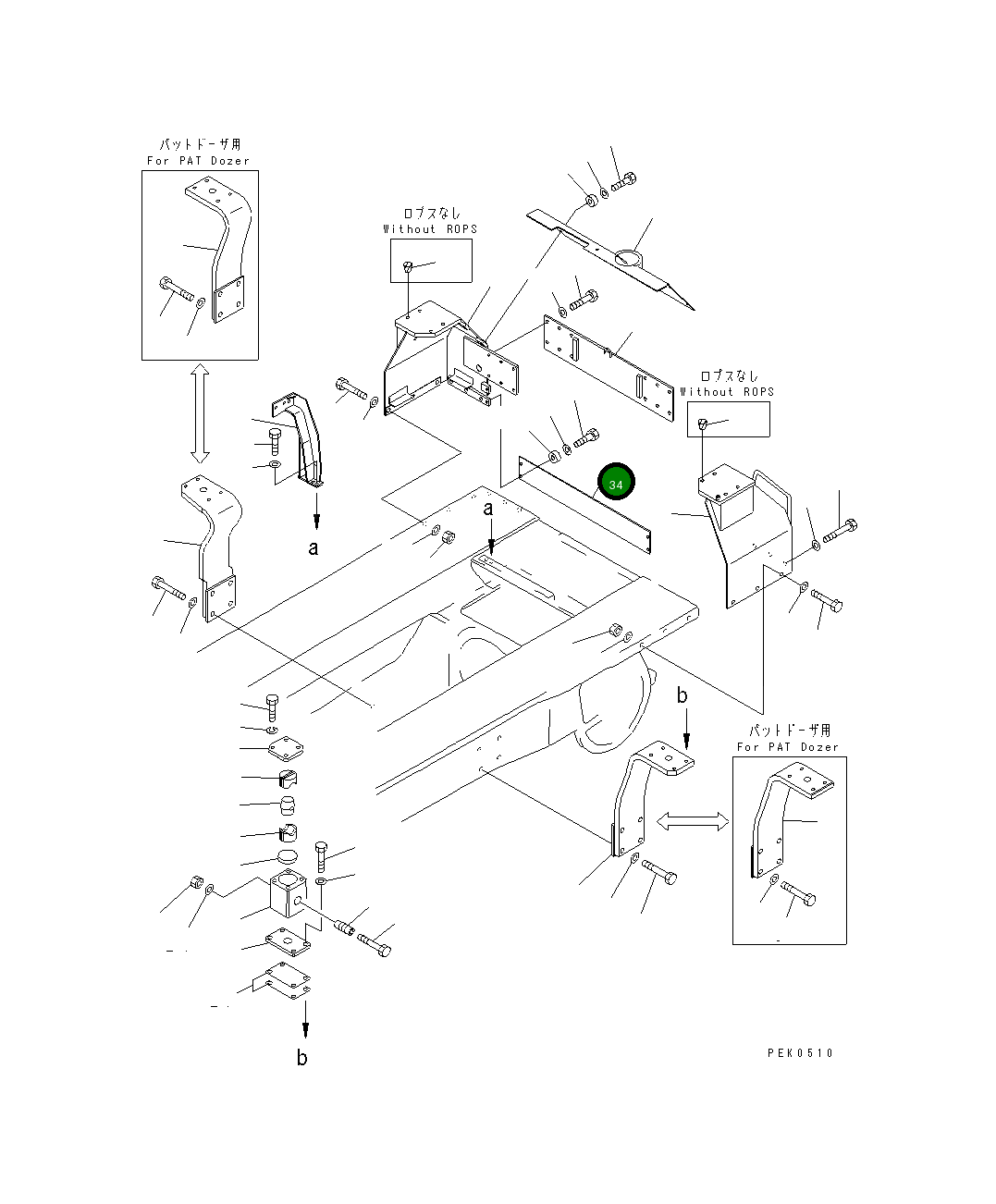 パットドーザ用
For PAT Dozer

ロプスなし
Without ROPS

ロプスなし
Without ROPS

34

a

a

b

パットドーザ用
For PAT Dozer

b

PEK0510