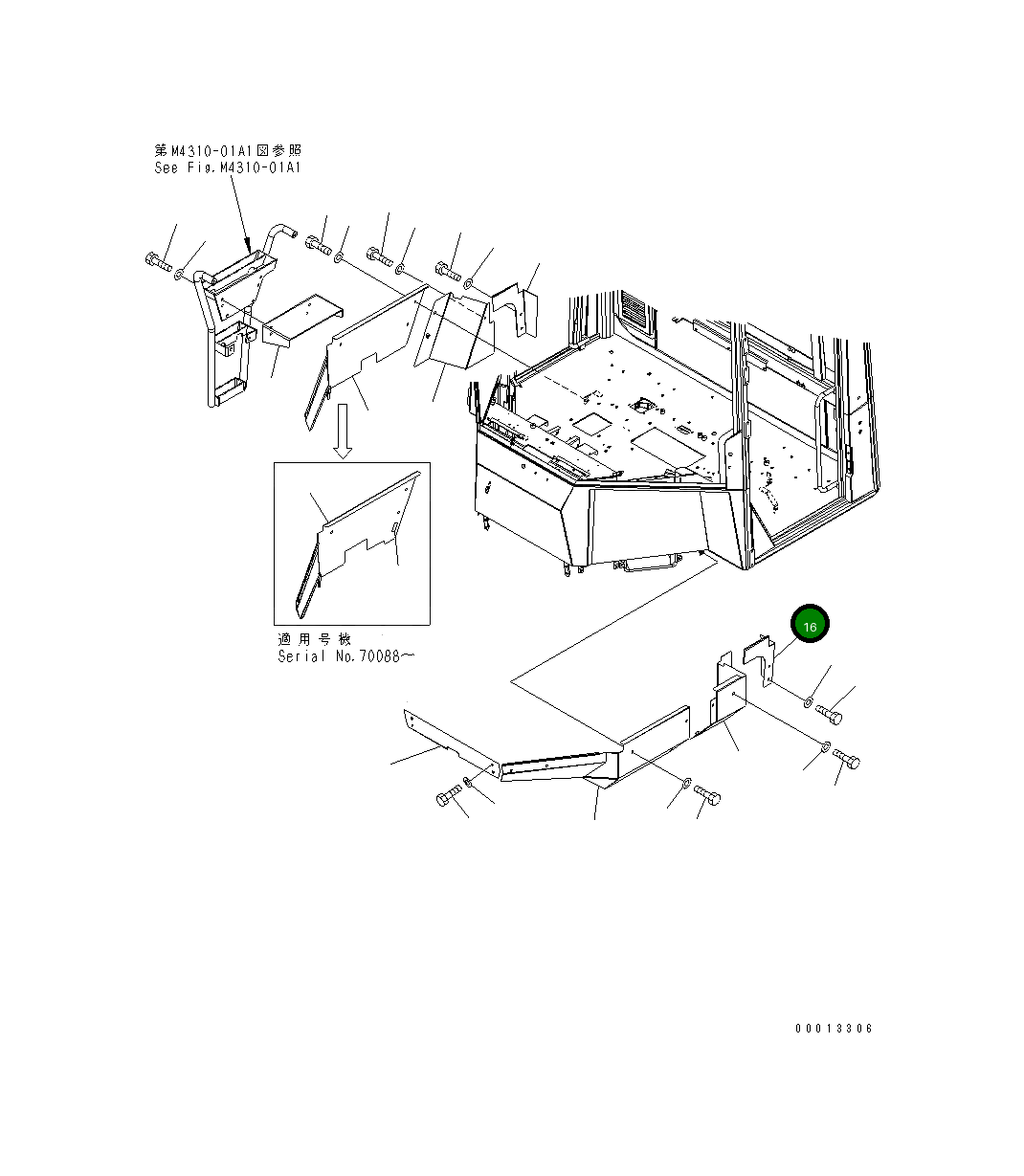 第M4310-01A1図参照
See Fig.M4310-01A1

適用号機
Serial No.70088～

16

00013306