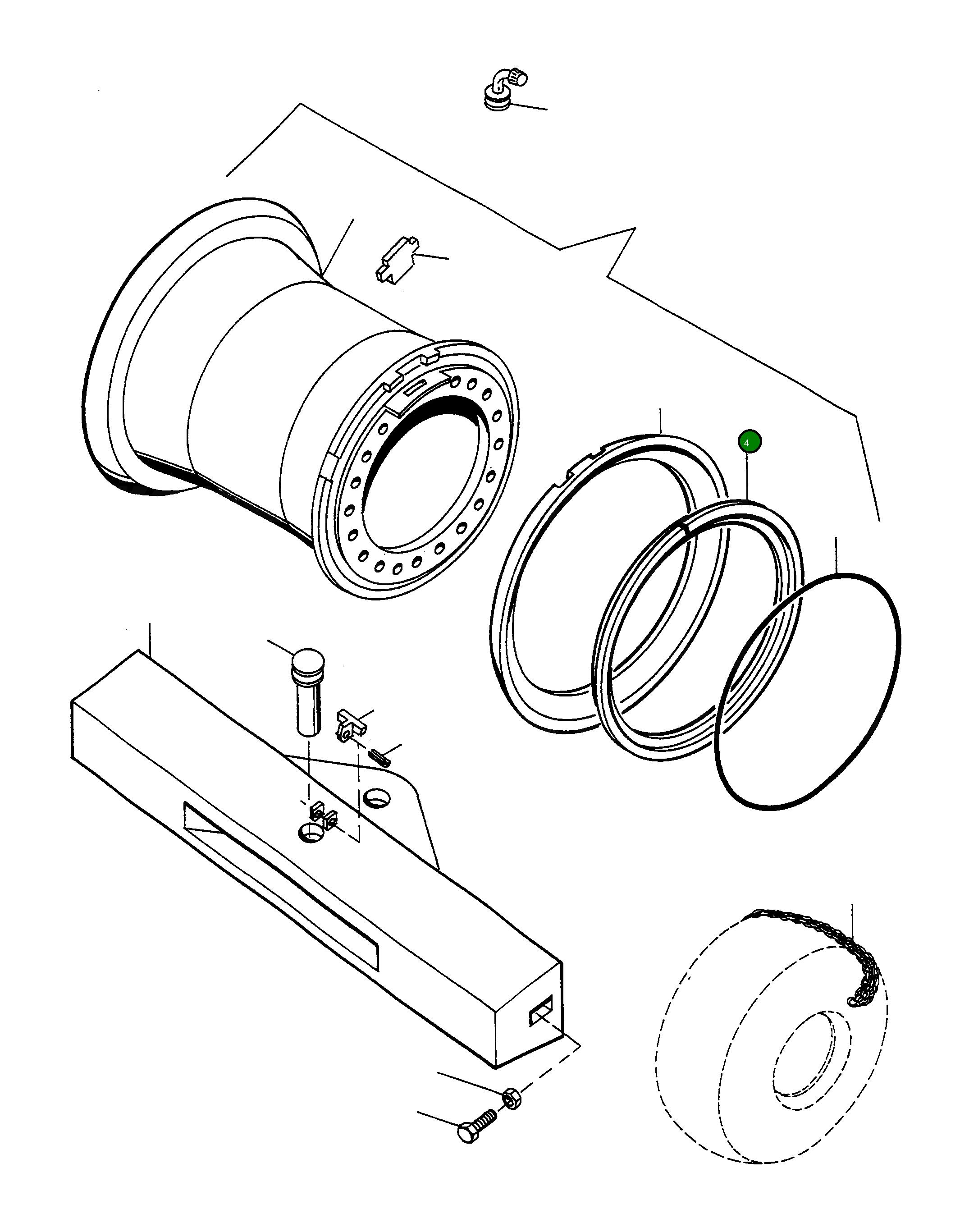 4