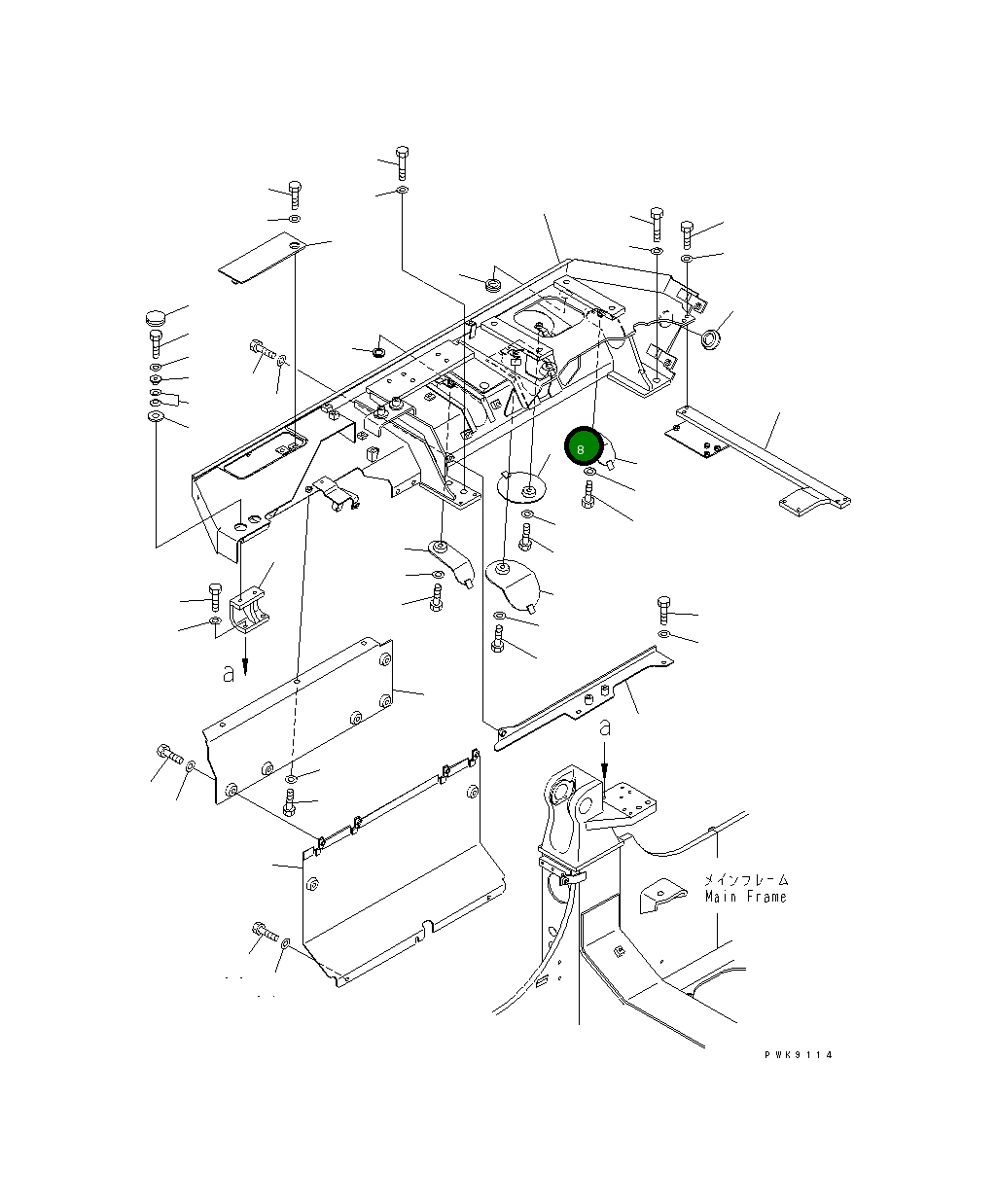 8

a

a

メインフレーム
Main Frame

PWK9114