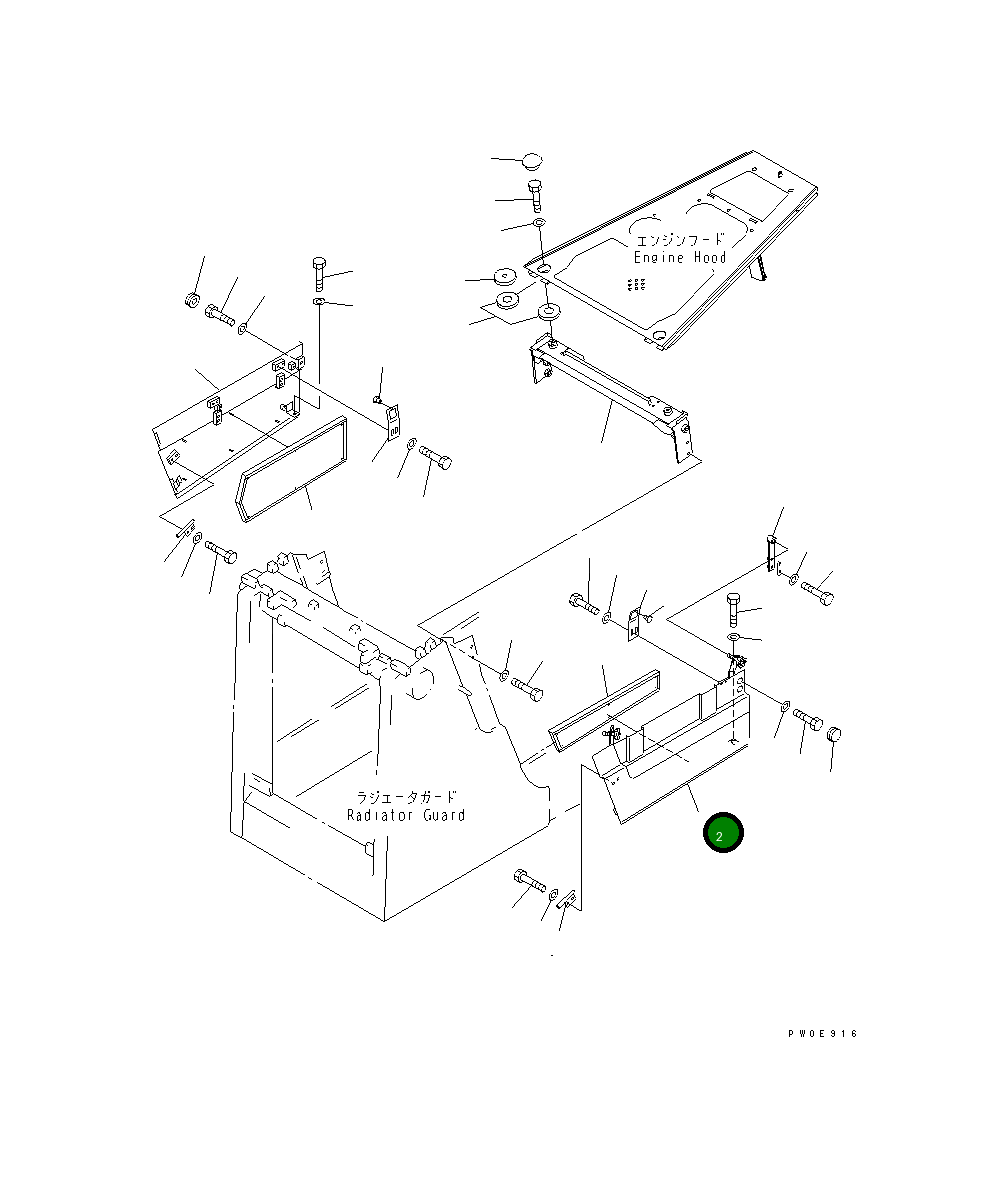 エンジンフード
Engine Hood

ラジエータガード
Radiator Guard

2

PW0E916