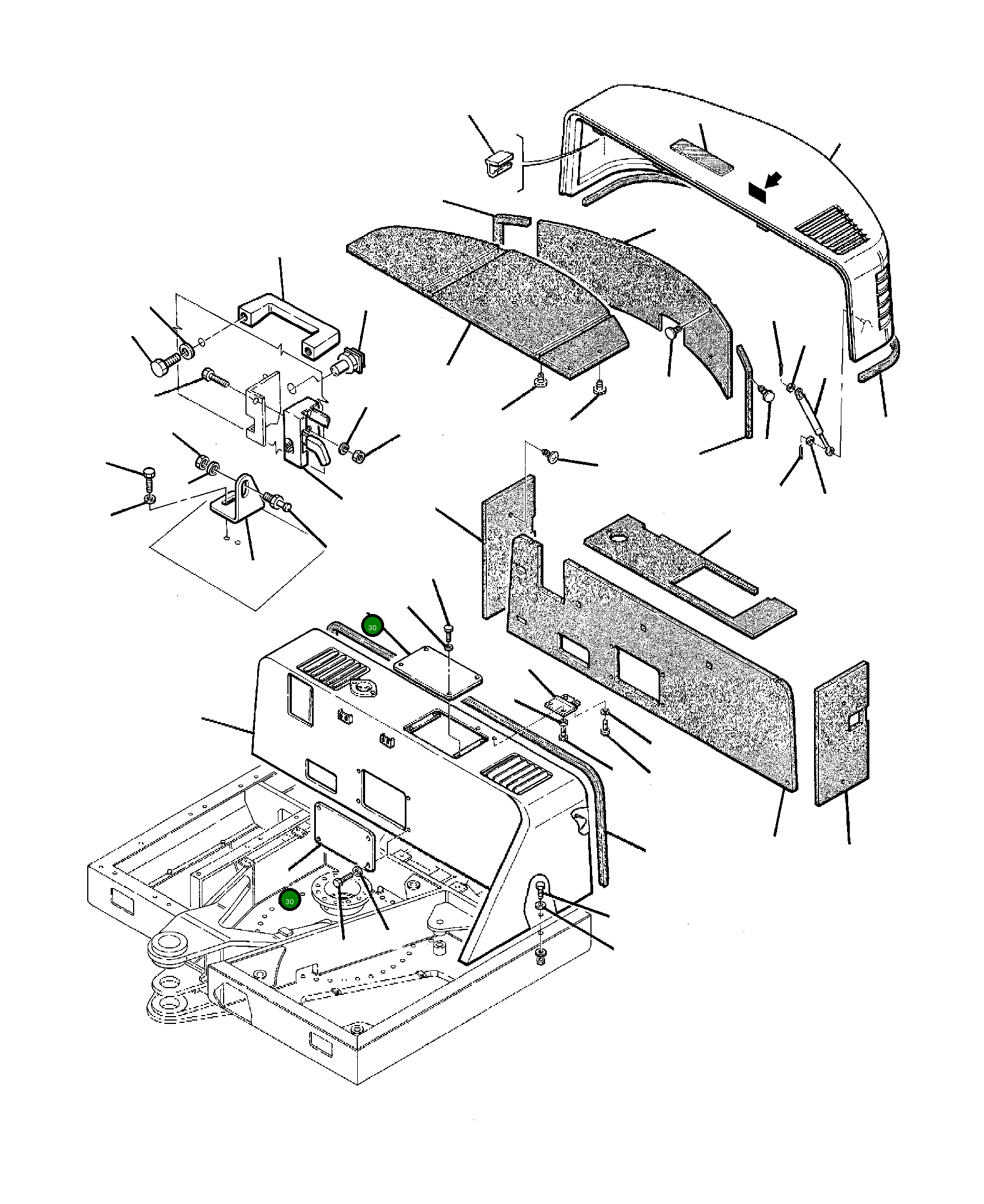 30

30