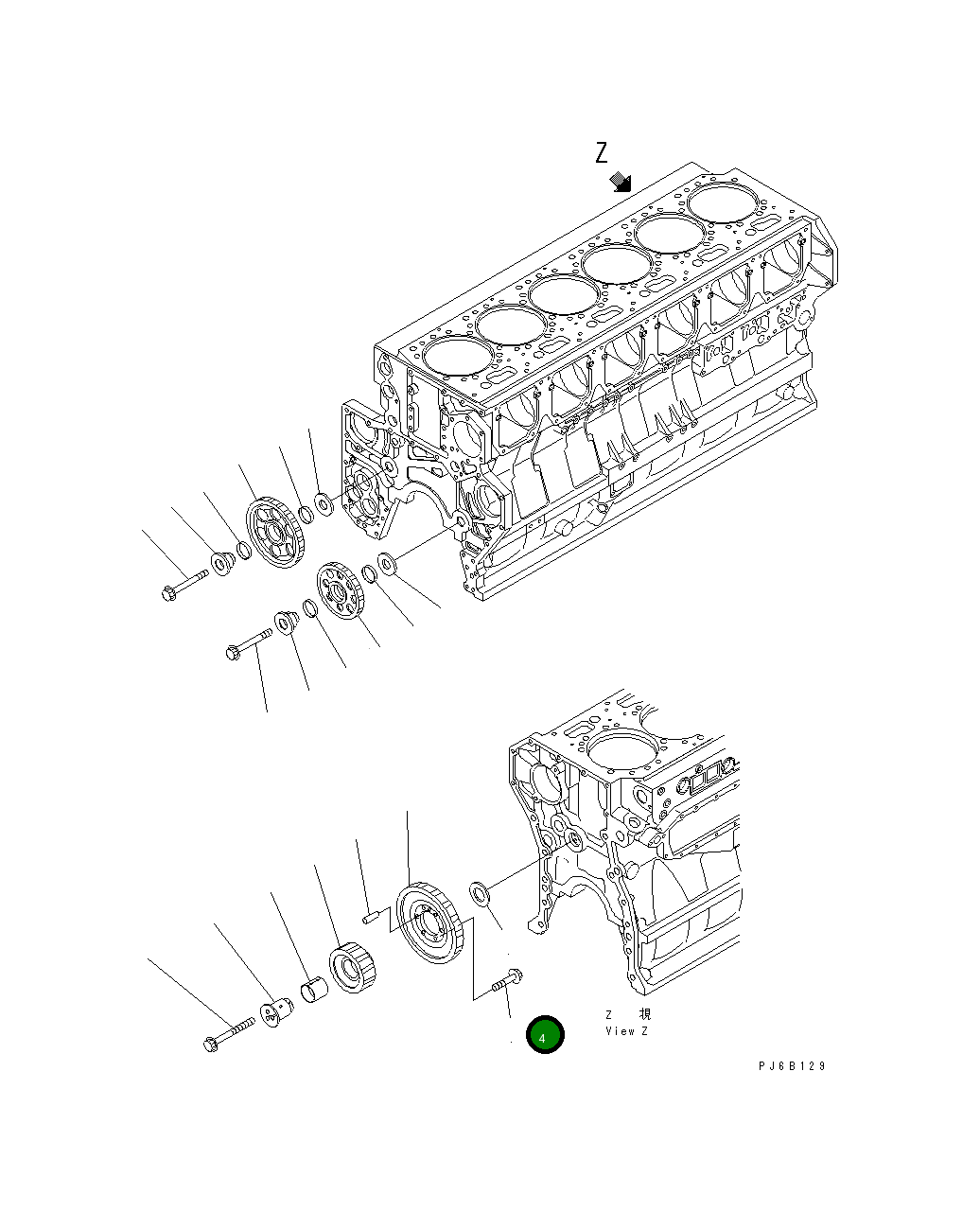 Z

4

Z 視
View Z

PJ6B129