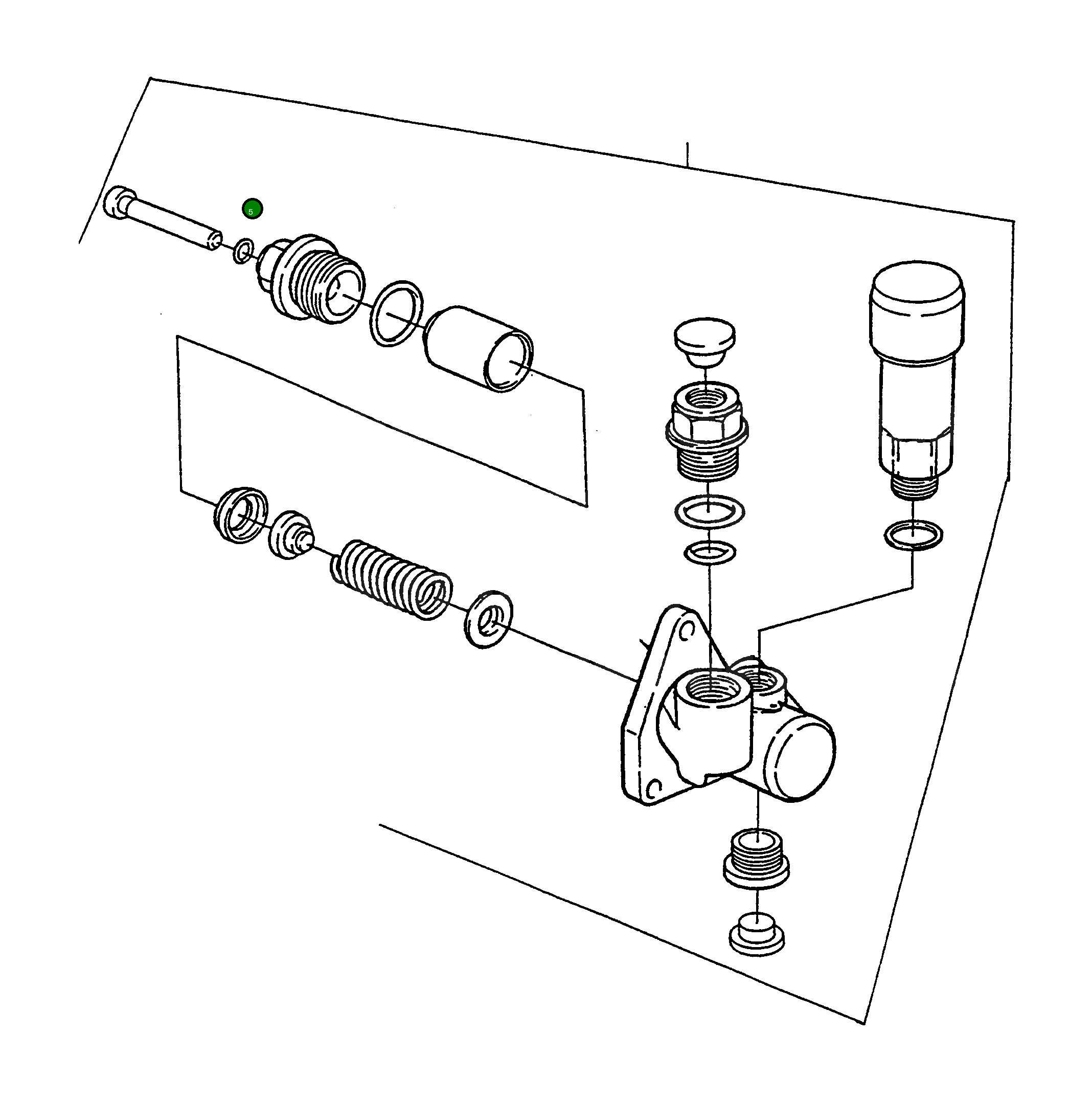 5