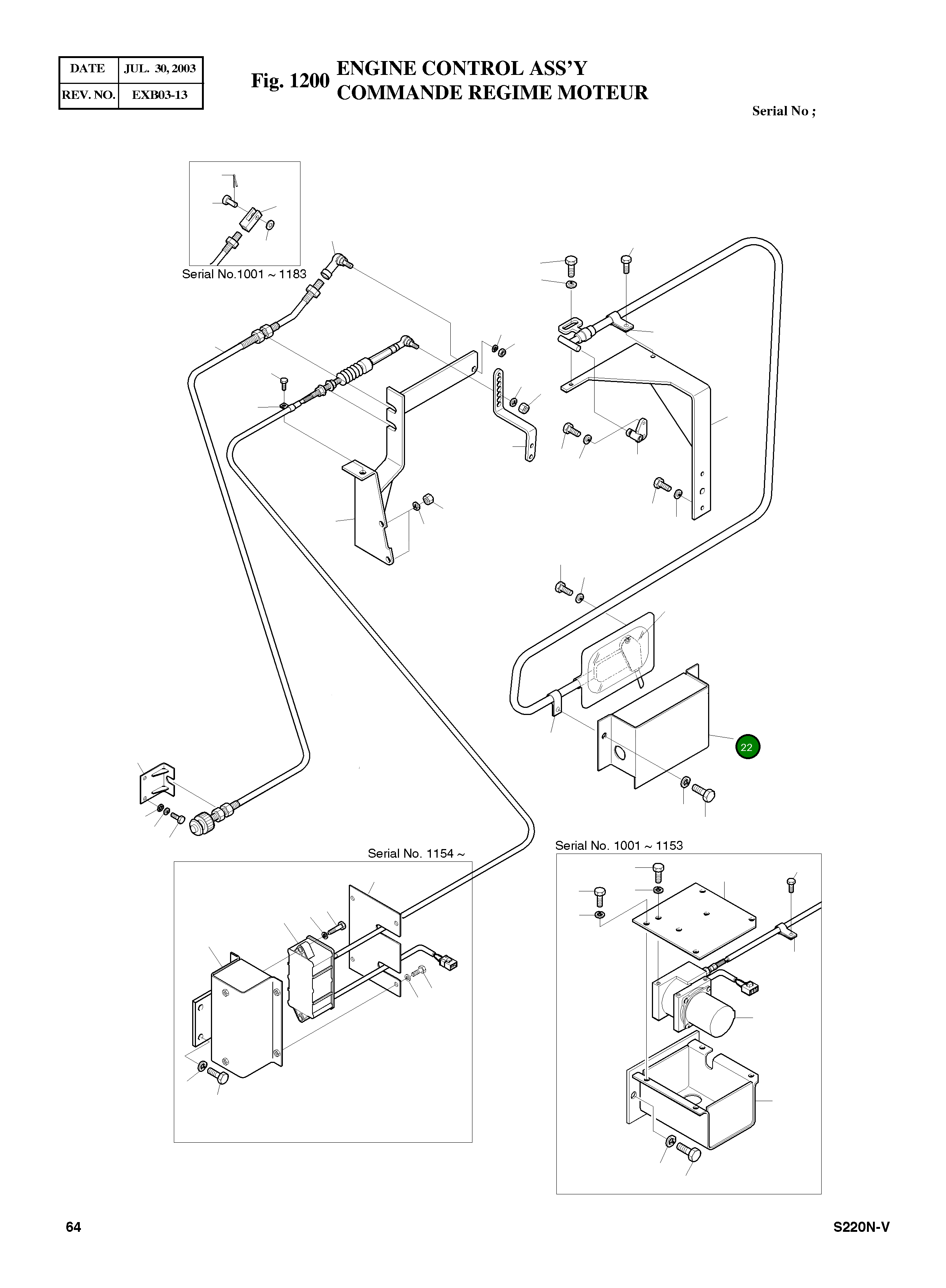 | DATE | JUL. 30, 2003 |
|---|---|
| REV. NO. | EXB03-13 |

Fig. 1200 ENGINE CONTROL ASS'Y
COMMANDE REGIME MOTEUR

Serial No ;

Serial No.1001 ~ 1183

22

Serial No. 1154 ~

Serial No. 1001 ~ 1153

64

S220N-V