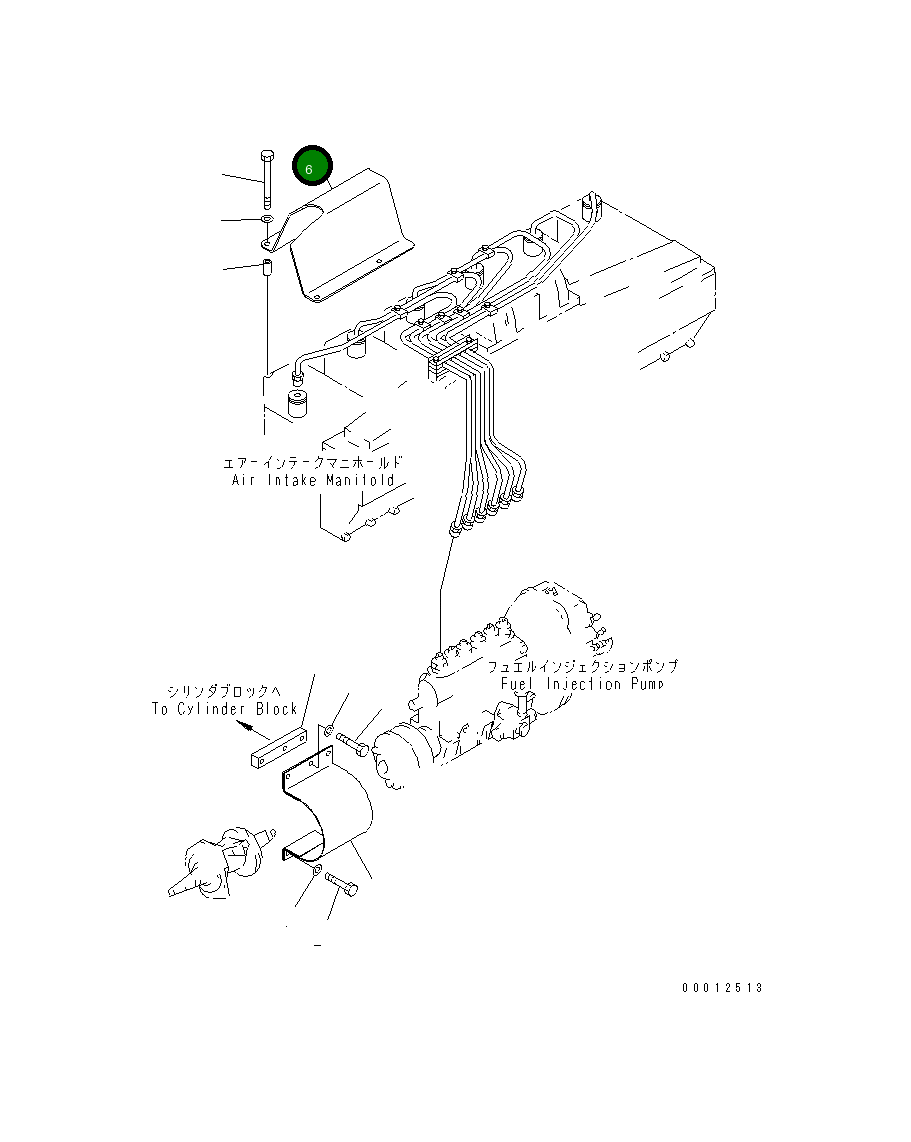 6

エアーインテークマニホールド
Air Intake Manifold

フュエルインジェクションポンプ
Fuel Injection Pump

シリンダブロックへ
To Cylinder Block

00012513