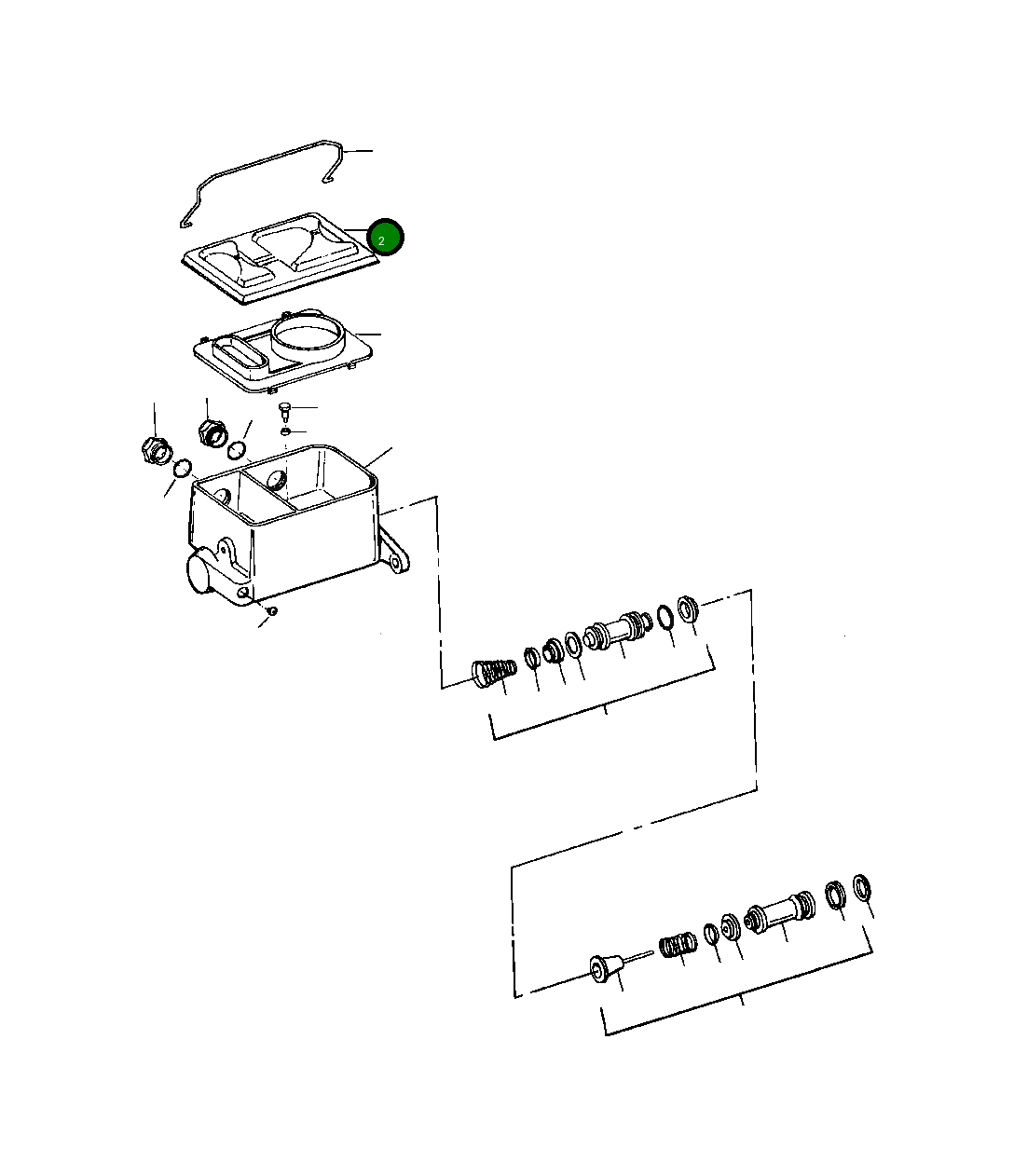 2